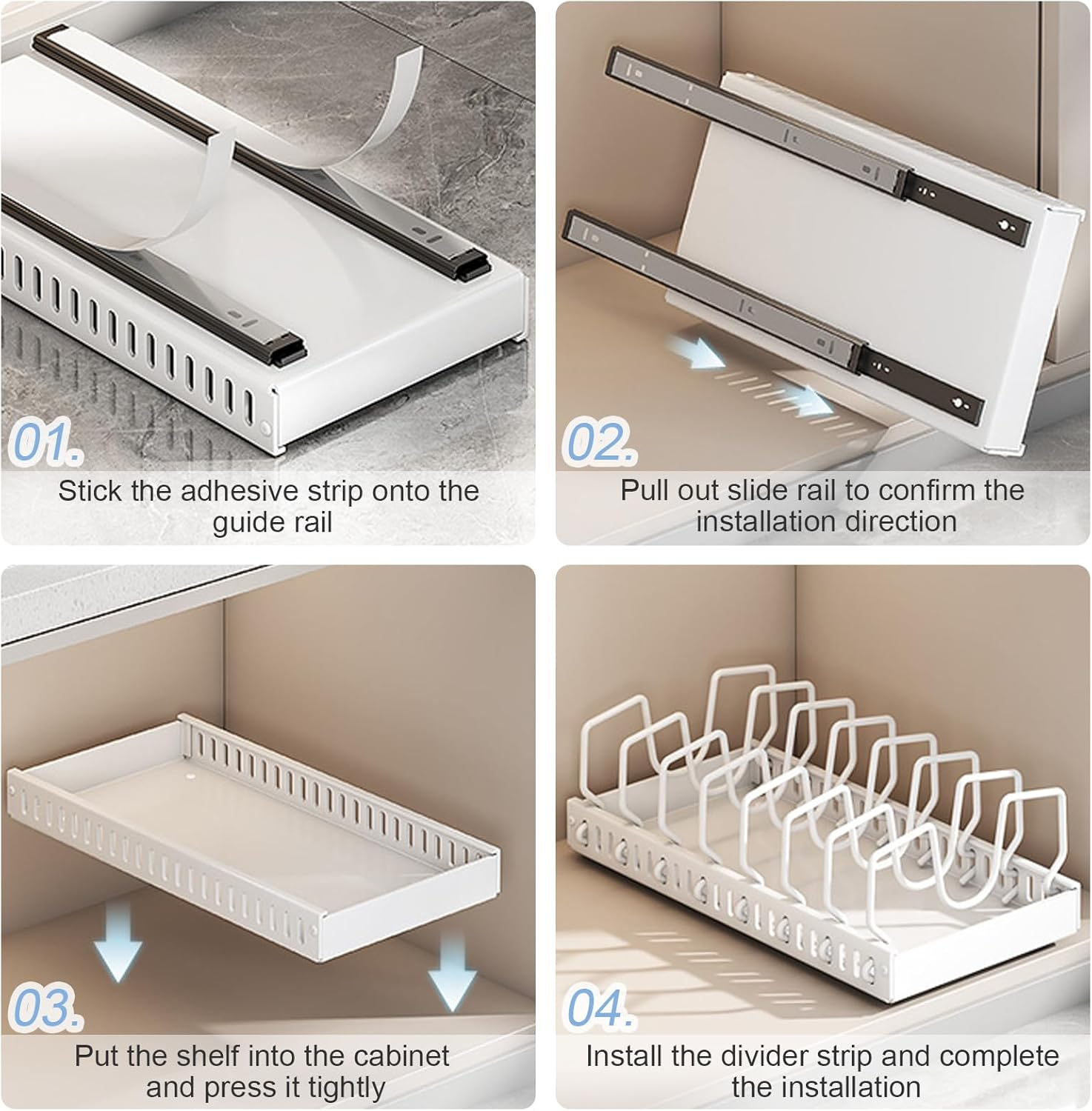 01.
Stick the adhesive strip onto the guide rail

02.
Pull out slide rail to confirm the installation direction

03.
Put the shelf into the cabinet and press it tightly

04.
Install the divider strip and complete the installation