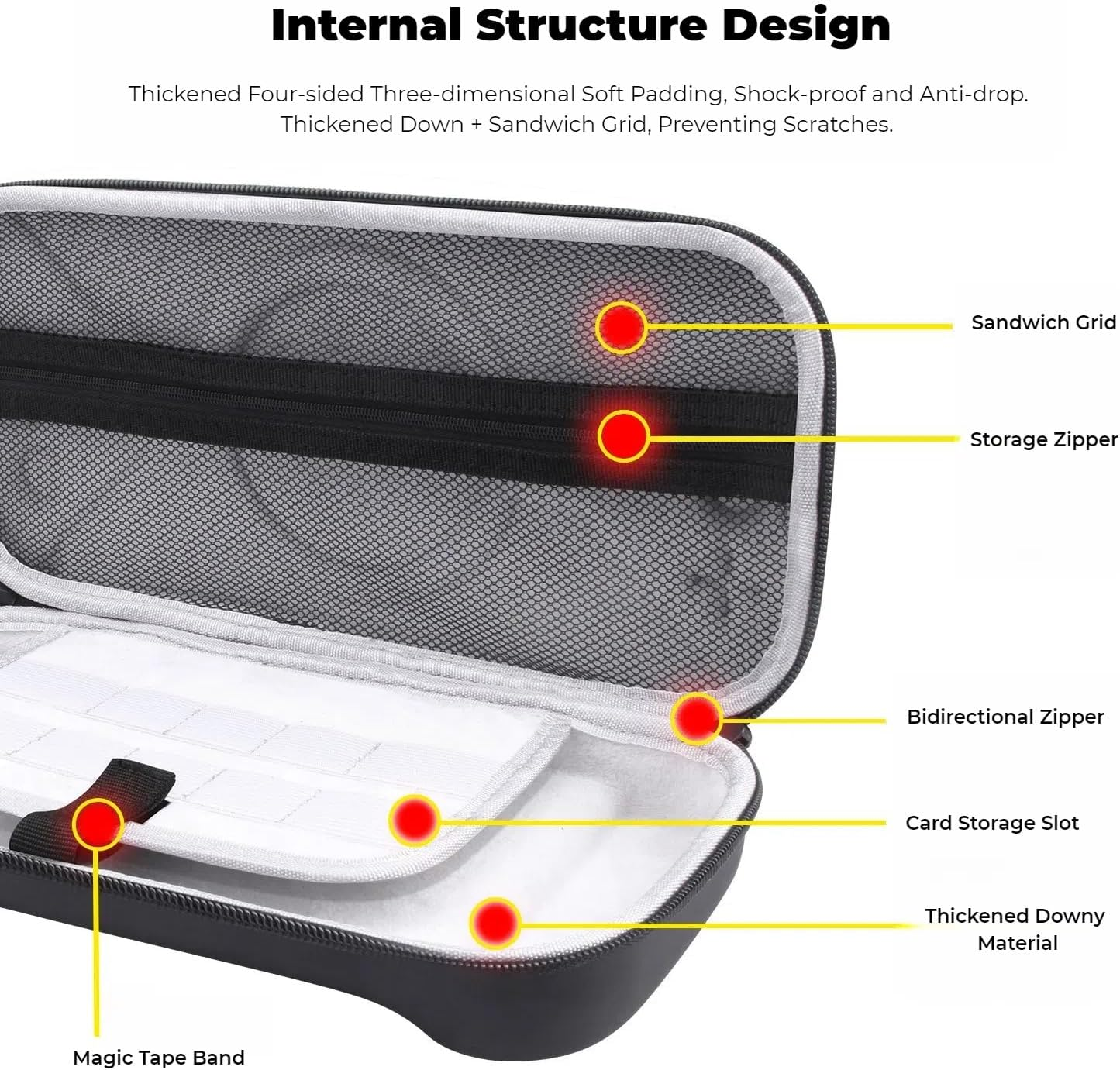 Internal Structure Design

Thickened Four-sided Three-dimensional Soft Padding, Shock-proof and Anti-drop. Thickened Down + Sandwich Grid, Preventing Scratches.

Sandwich Grid

Storage Zipper

Bidirectional Zipper

Card Storage Slot

Thickened Downy Material

Magic Tape Band