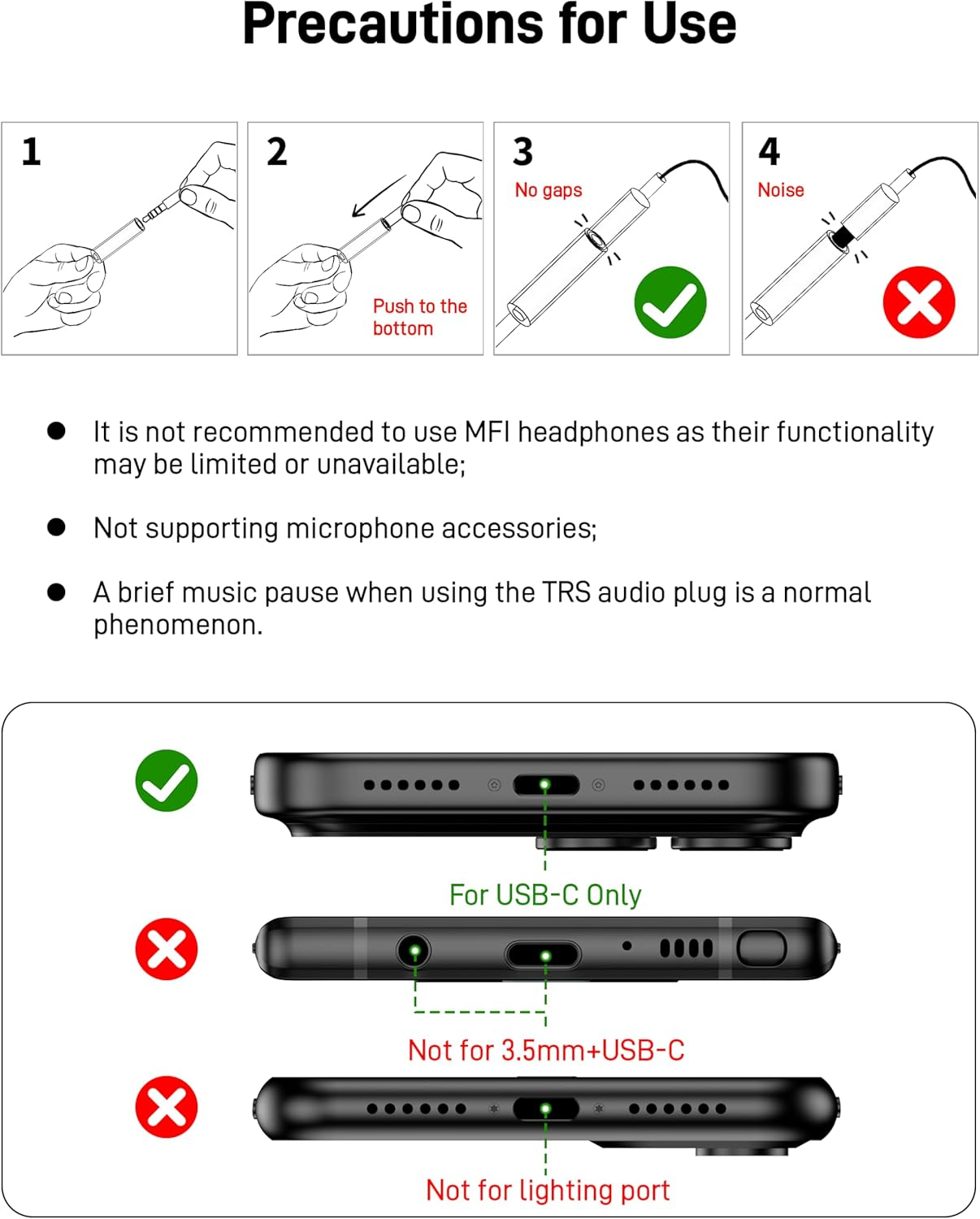 Precautions for Use

1

2

Push to the bottom

3

No gaps

4

Noise

● It is not recommended to use MFI headphones as their functionality may be limited or unavailable;

● Not supporting microphone accessories;

● A brief music pause when using the TRS audio plug is a normal phenomenon.

For USB-C Only

Not for 3.5mm+USB-C

Not for lighting port