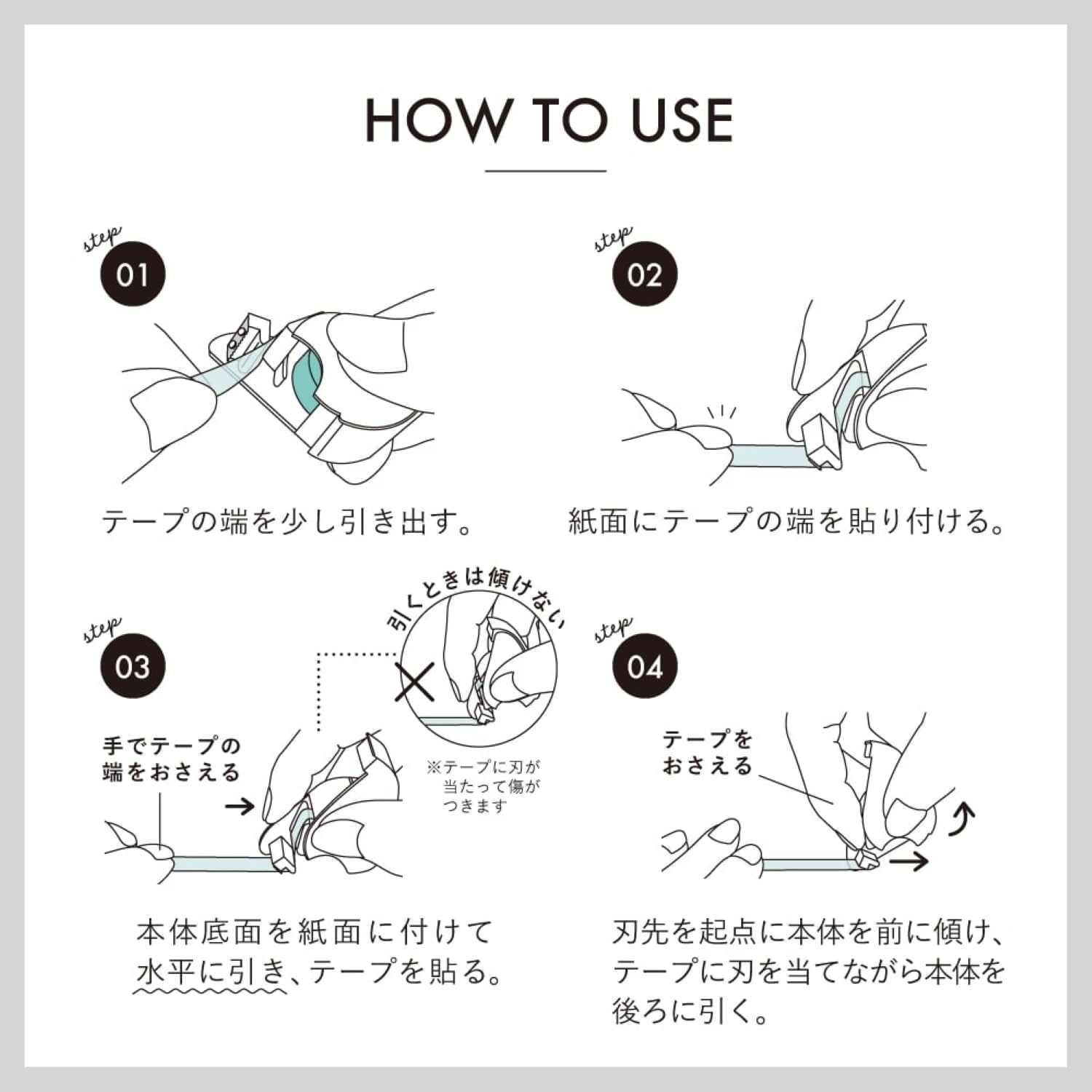 HOW TO USE

step
01

テープの端を少し引き出す。

step
02

紙面にテープの端を貼り付ける。

step
03

引くときは傾けない

手でテープの端をおさえる

※テープに刃が当たって傷がつきます

本体底面を紙面に付けて水平に引き、テープを貼る。

step
04

テープをおさえる

刃先を起点に本体を前に傾け、テープに刃を当てながら本体を後ろに引く。