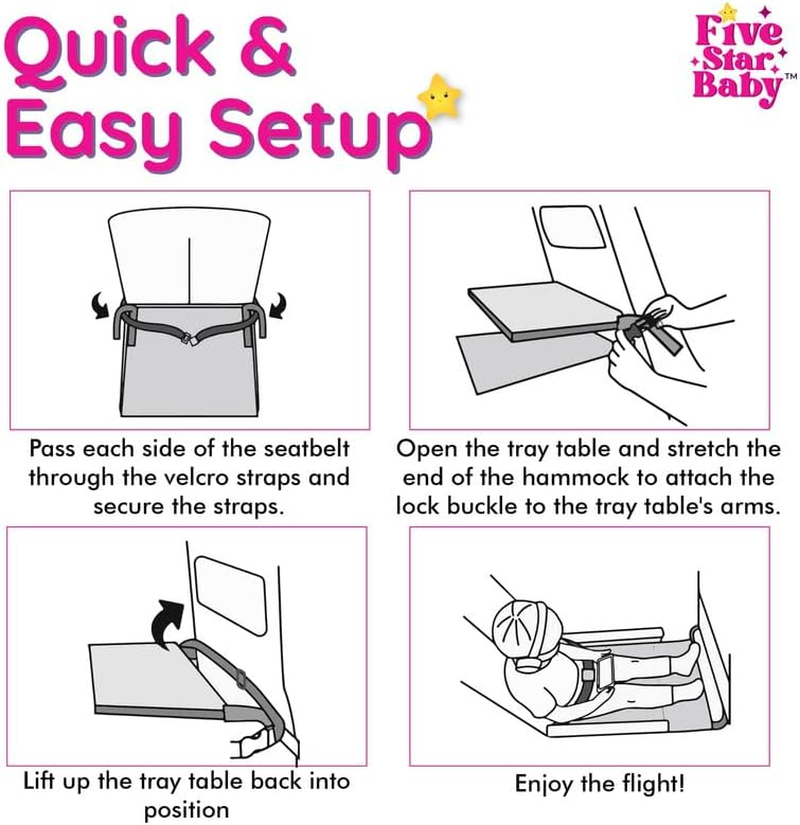 Quick & Easy Setup

Five Star Baby™

Pass each side of the seatbelt through the velcro straps and secure the straps.

Open the tray table and stretch the end of the hammock to attach the lock buckle to the tray table's arms.

Lift up the tray table back into position

Enjoy the flight!