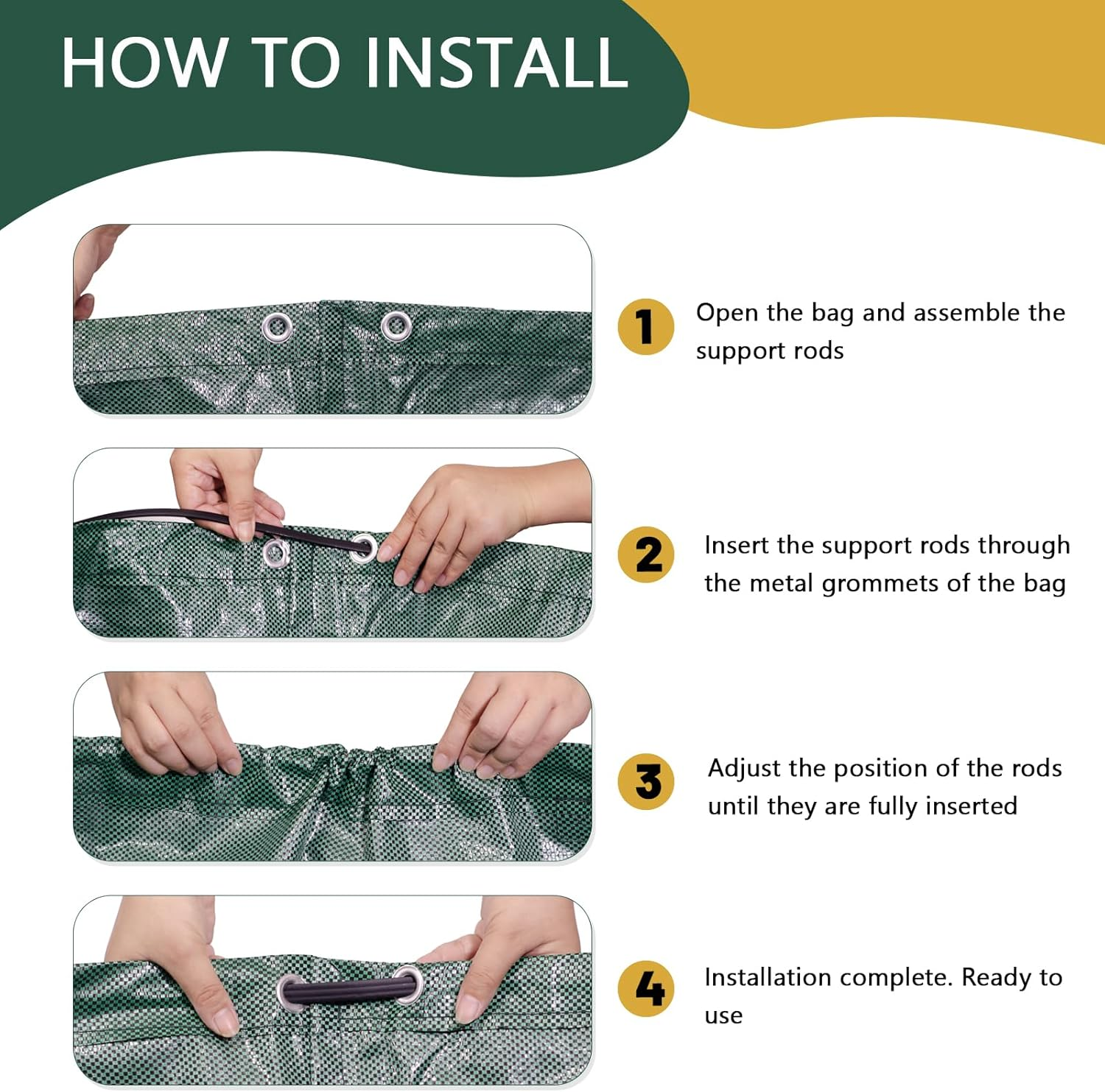 HOW TO INSTALL

1 Open the bag and assemble the support rods

2 Insert the support rods through the metal grommets of the bag

3 Adjust the position of the rods until they are fully inserted

4 Installation complete. Ready to use