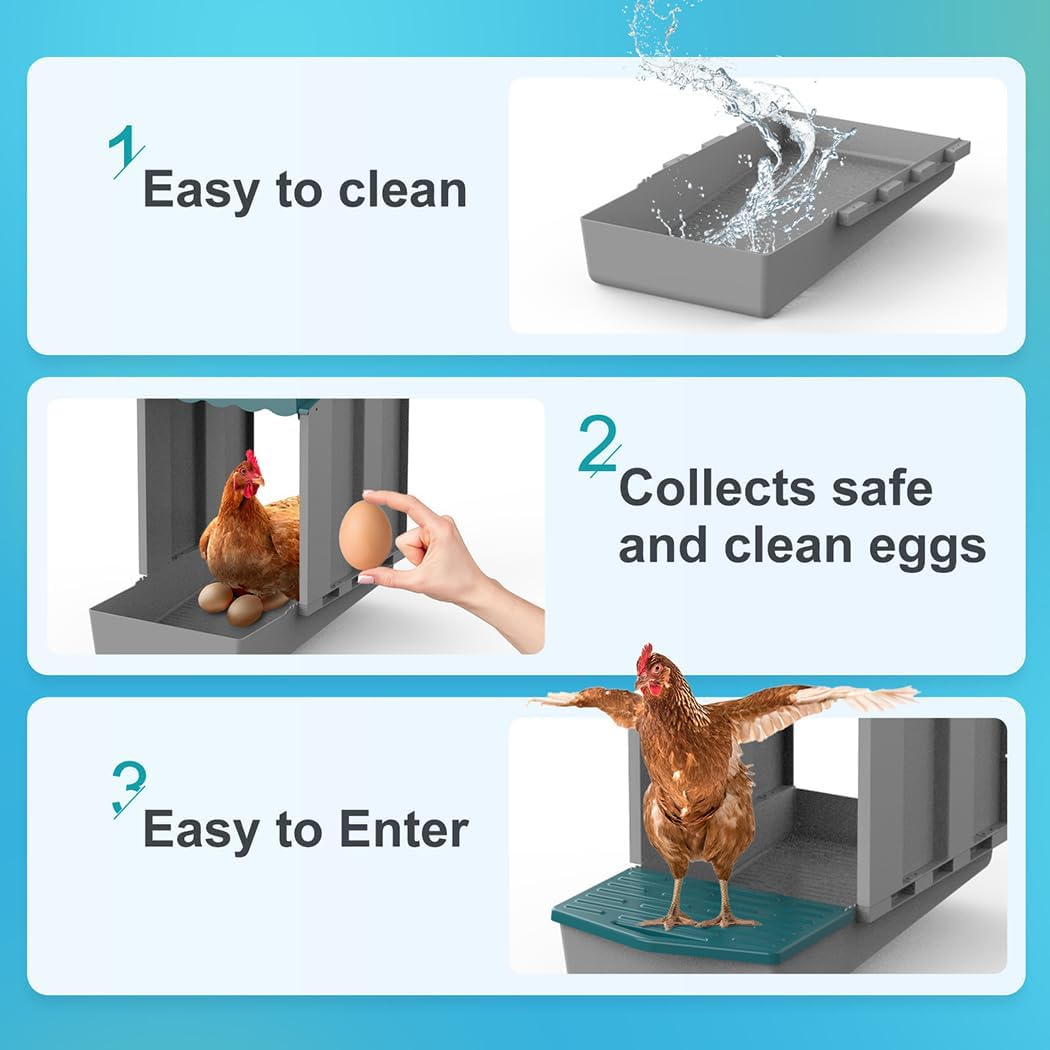 1
Easy to clean

2
Collects safe and clean eggs

3
Easy to Enter