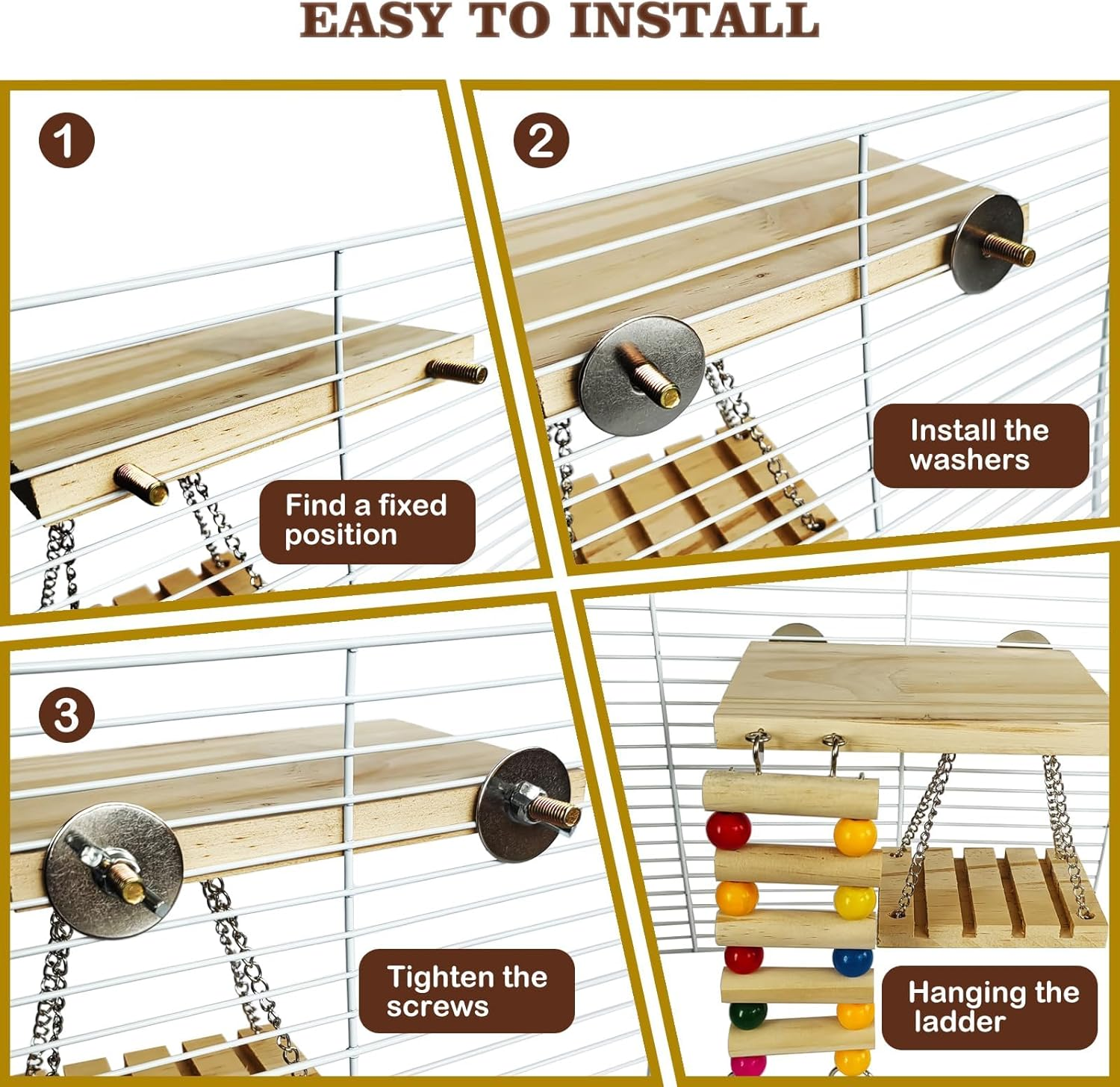 EASY TO INSTALL

1

Find a fixed position

2

Install the washers

3

Tighten the screws

Hanging the ladder