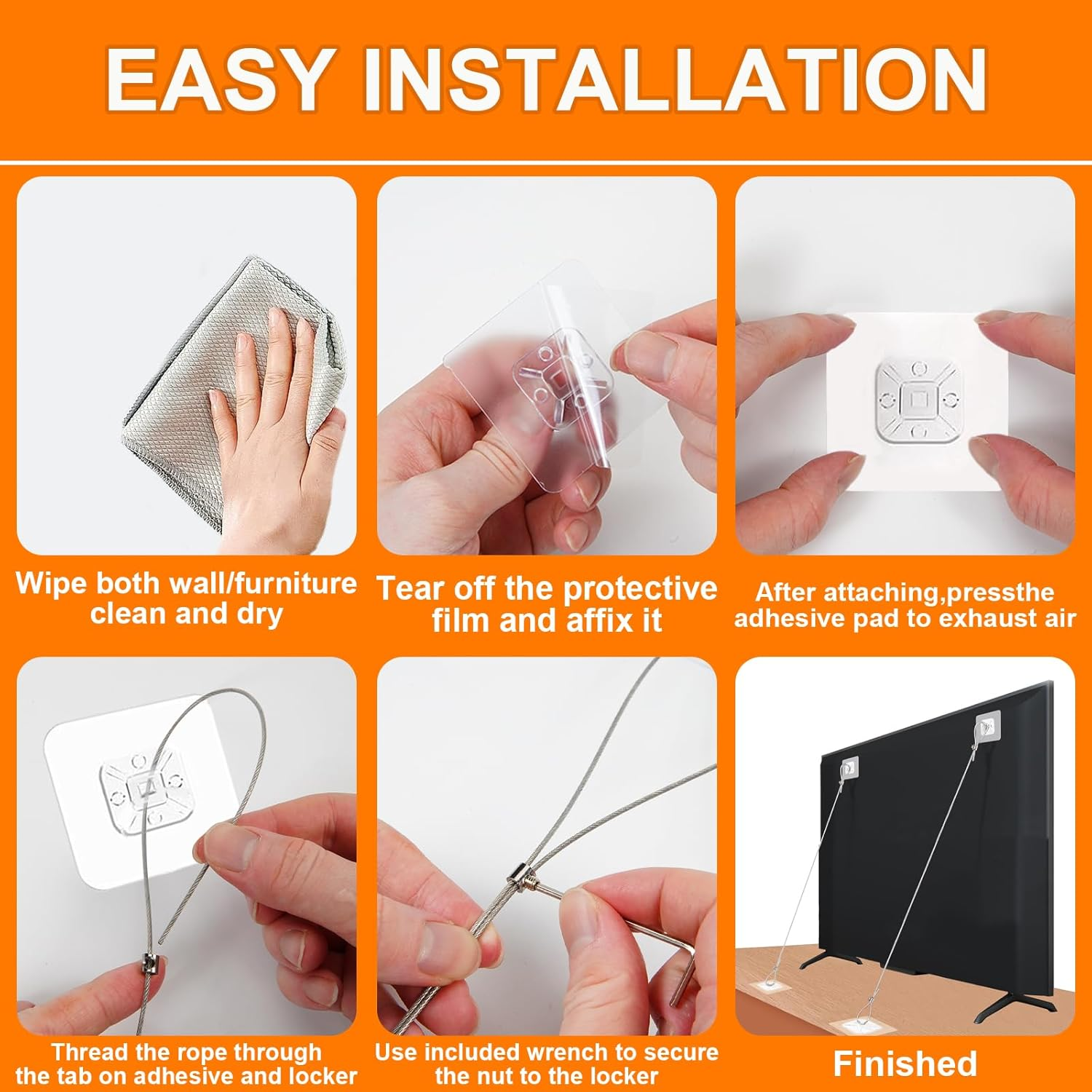 EASY INSTALLATION

Wipe both wall/furniture clean and dry

Tear off the protective film and affix it

After attaching,pressthe adhesive pad to exhaust air

Thread the rope through the tab on adhesive and locker

Use included wrench to secure the nut to the locker

Finished