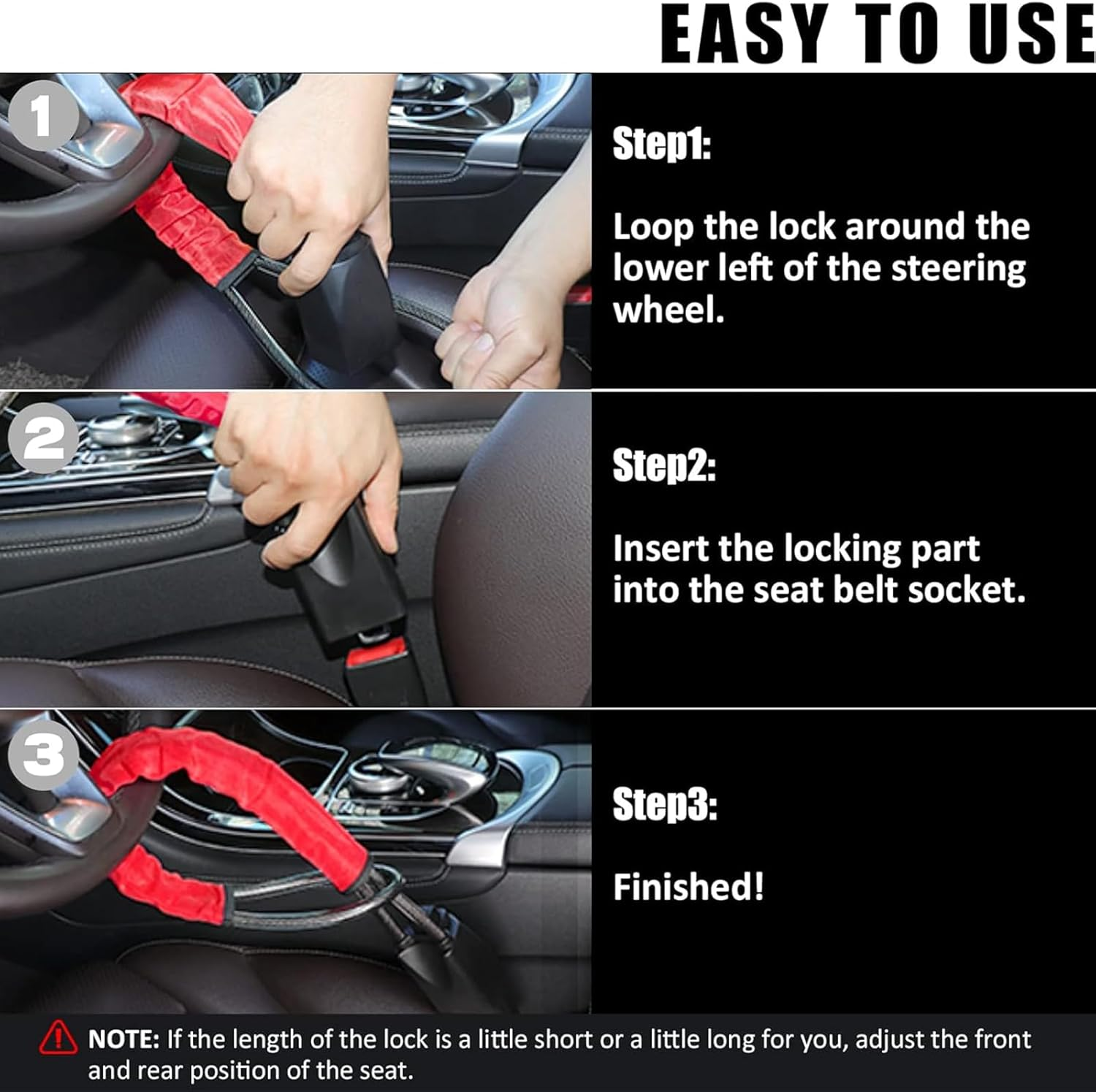 EASY TO USE

1

Step1:

Loop the lock around the lower left of the steering wheel.

2

Step2:

Insert the locking part into the seat belt socket.

3

Step3:

Finished!

NOTE: If the length of the lock is a little short or a little long for you, adjust the front and rear position of the seat.