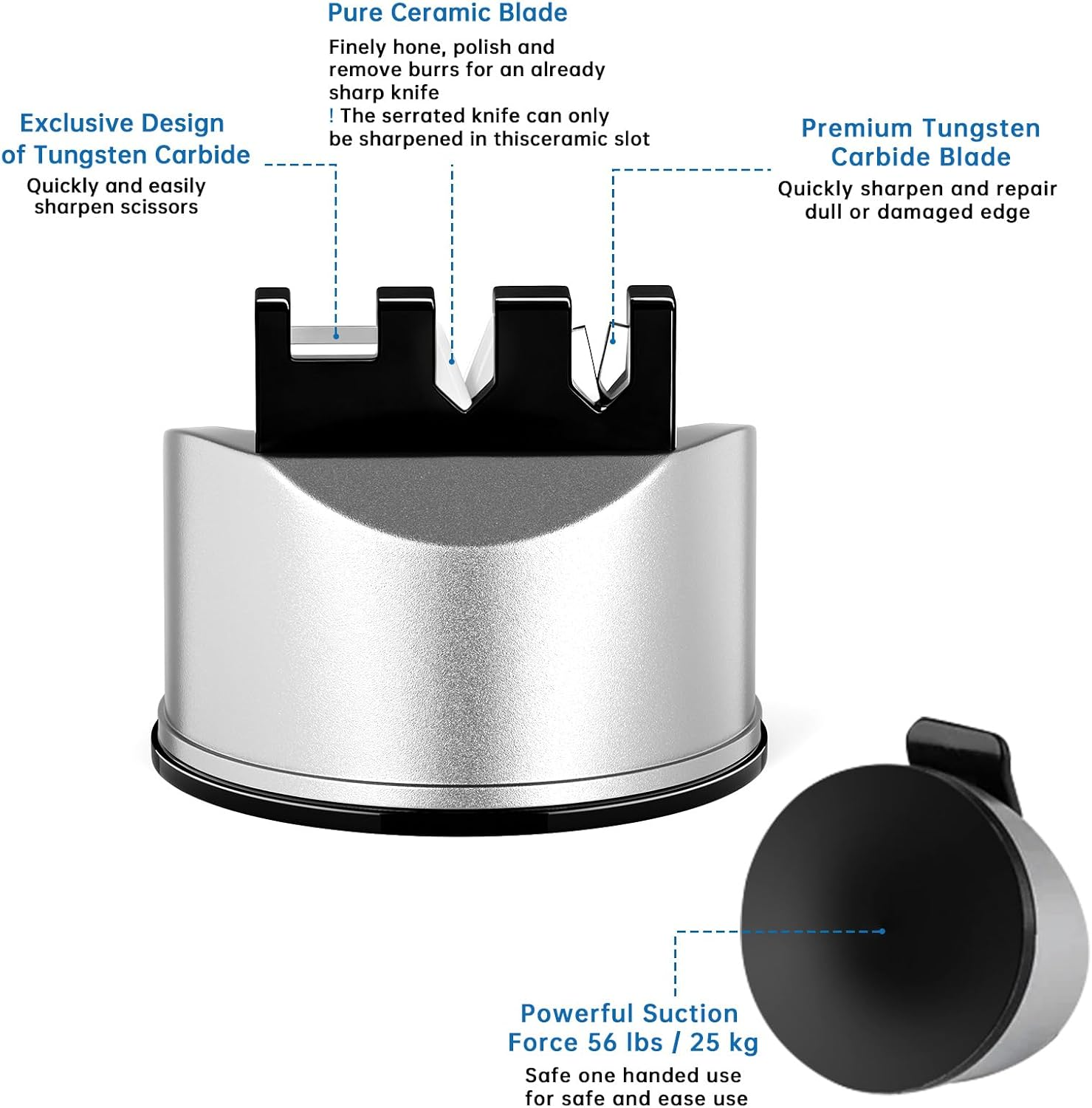 Pure Ceramic Blade

Finely hone, polish and remove burrs for an already sharp knife
! The serrated knife can only be sharpened in thisceramic slot

Exclusive Design of Tungsten Carbide

Quickly and easily sharpen scissors

Premium Tungsten Carbide Blade

Quickly sharpen and repair dull or damaged edge

Powerful Suction Force 56 lbs / 25 kg

Safe one handed use for safe and ease use