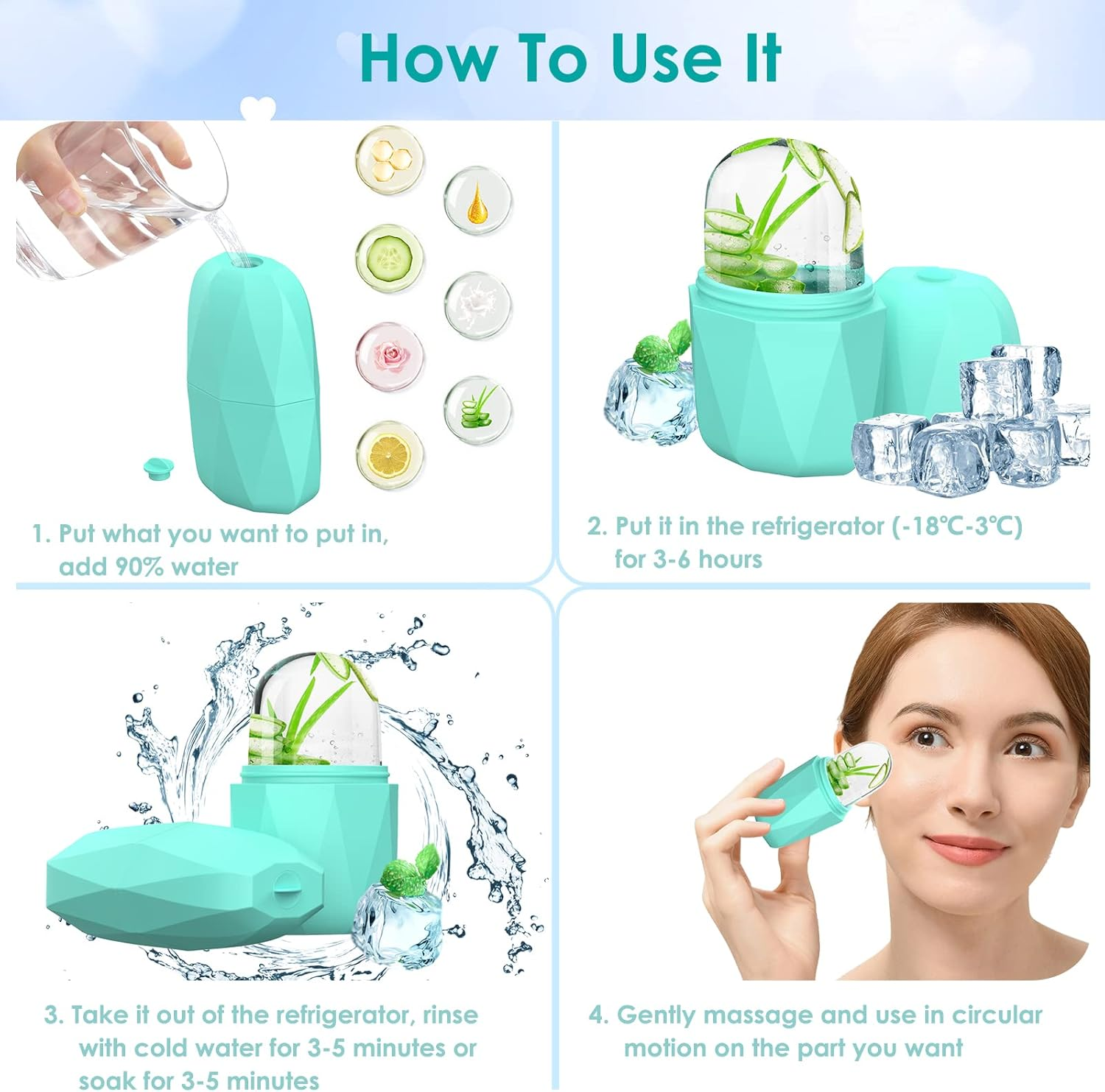 How To Use It

1. Put what you want to put in, add 90% water

2. Put it in the refrigerator (-18℃-3℃) for 3-6 hours

3. Take it out of the refrigerator, rinse with cold water for 3-5 minutes or soak for 3-5 minutes

4. Gently massage and use in circular motion on the part you want