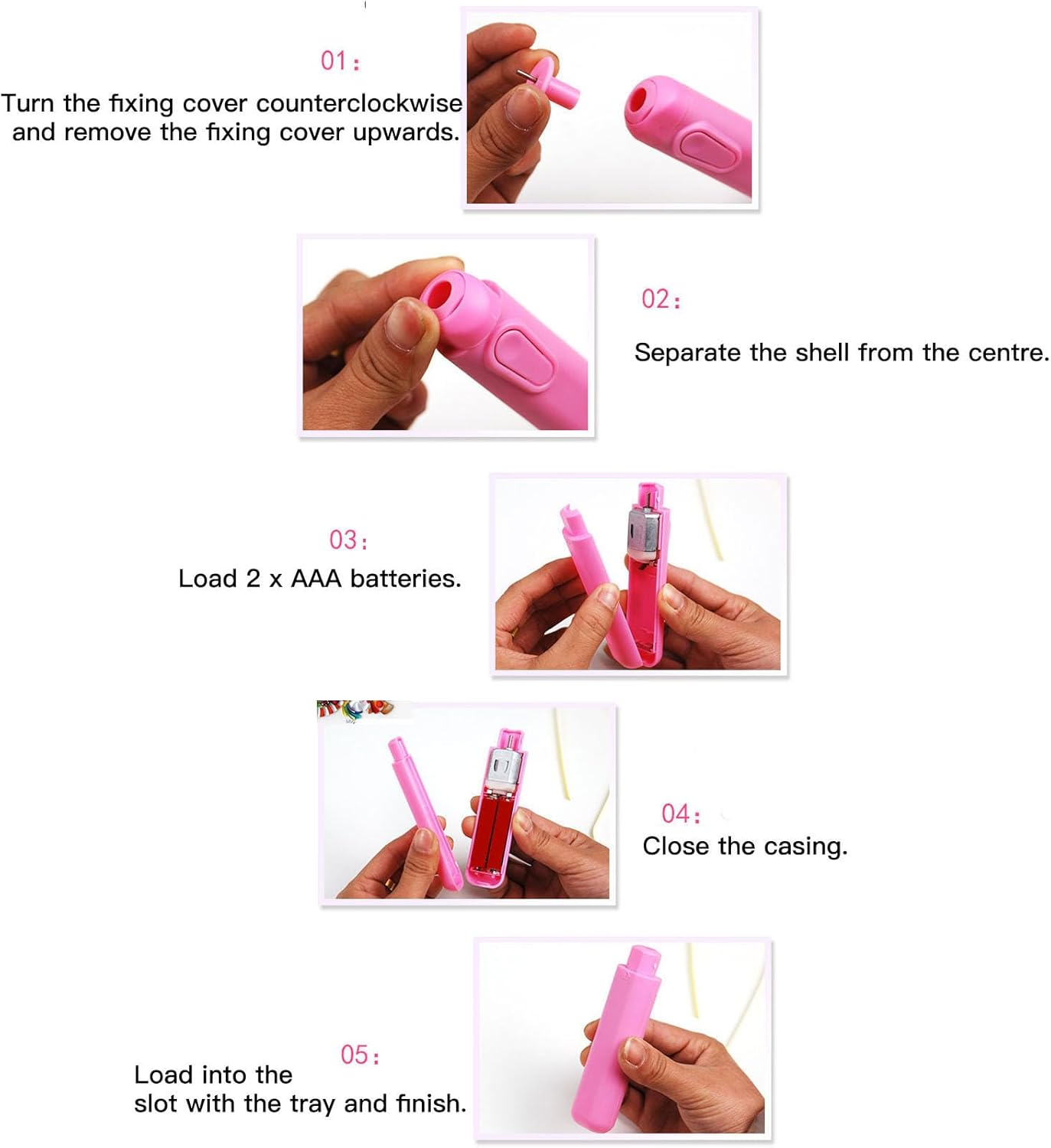 01:
Turn the fixing cover counterclockwise and remove the fixing cover upwards.

02:
Separate the shell from the centre.

03:
Load 2 x AAA batteries.

04:
Close the casing.

05:
Load into the slot with the tray and finish.