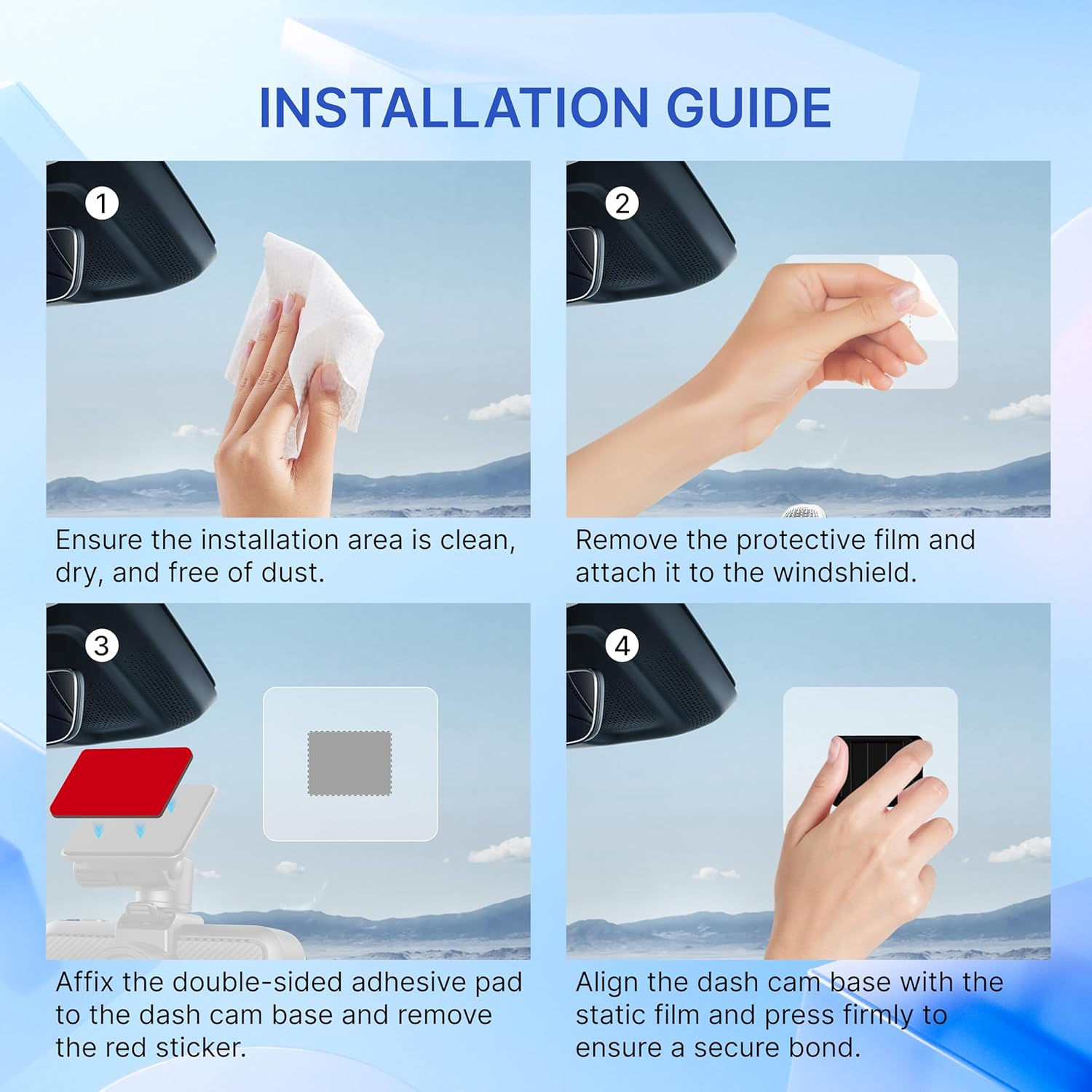 INSTALLATION GUIDE

1

Ensure the installation area is clean, dry, and free of dust.

2

Remove the protective film and attach it to the windshield.

3

Affix the double-sided adhesive pad to the dash cam base and remove the red sticker.

4

Align the dash cam base with the static film and press firmly to ensure a secure bond.