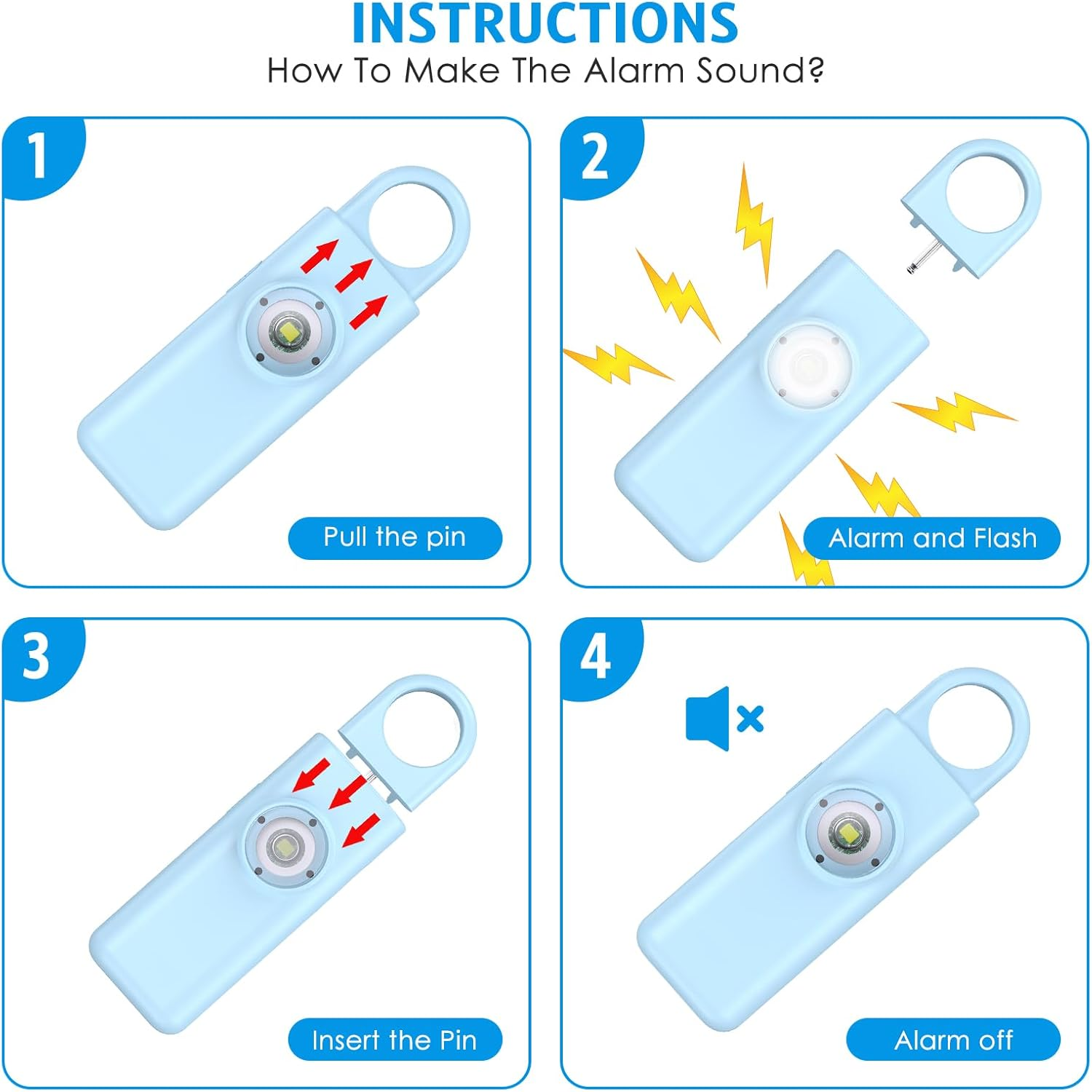 INSTRUCTIONS
How To Make The Alarm Sound?

1

Pull the pin

2

Alarm and Flash

3

Insert the Pin

4

Alarm off