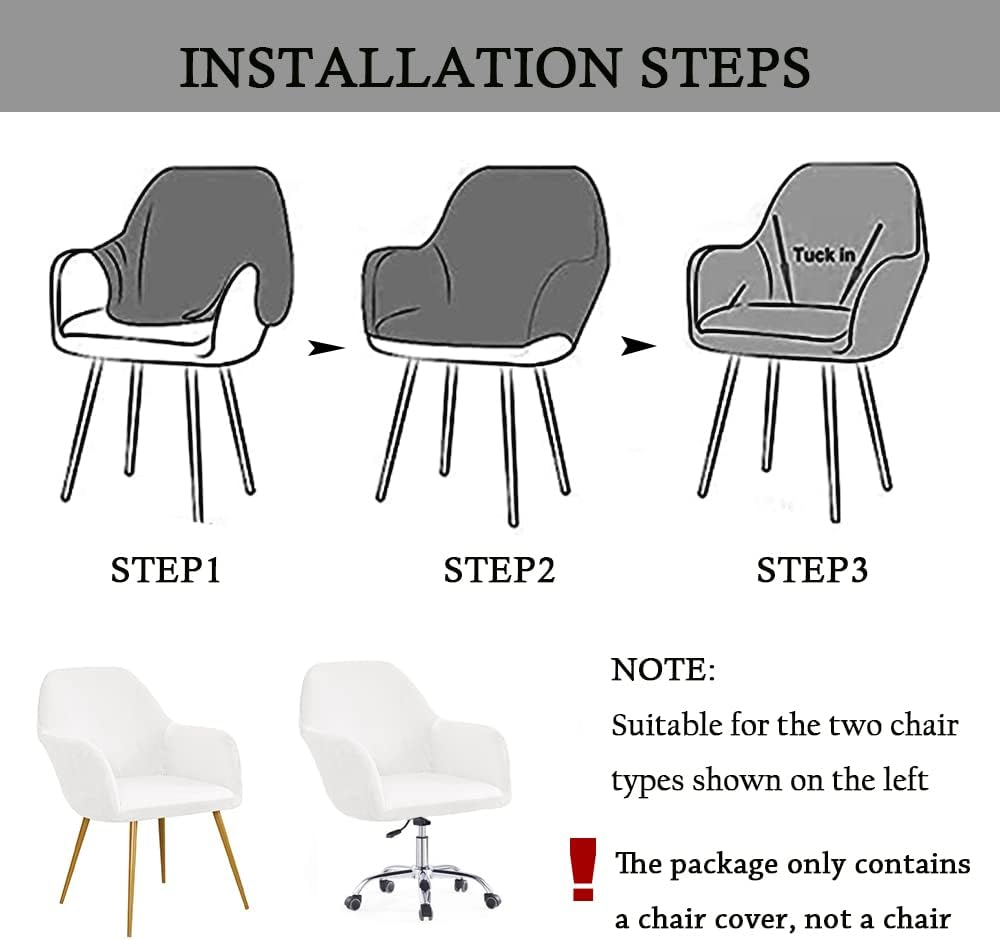 INSTALLATION STEPS

Tuck in

STEP1

STEP2

STEP3

NOTE:
Suitable for the two chair types shown on the left

The package only contains a chair cover, not a chair