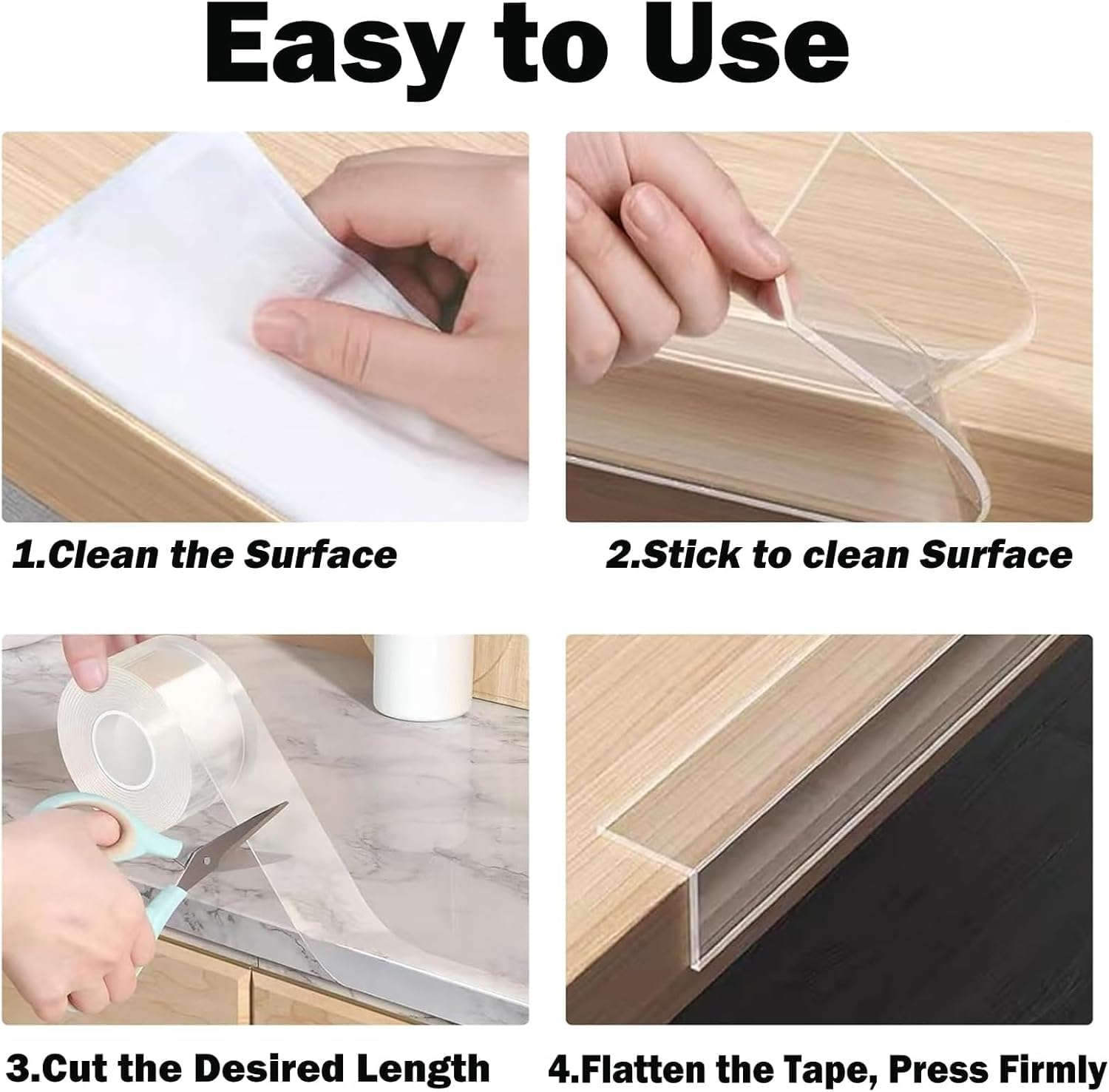 Easy to Use

1.Clean the Surface

2.Stick to clean Surface

3.Cut the Desired Length

4.Flatten the Tape, Press Firmly