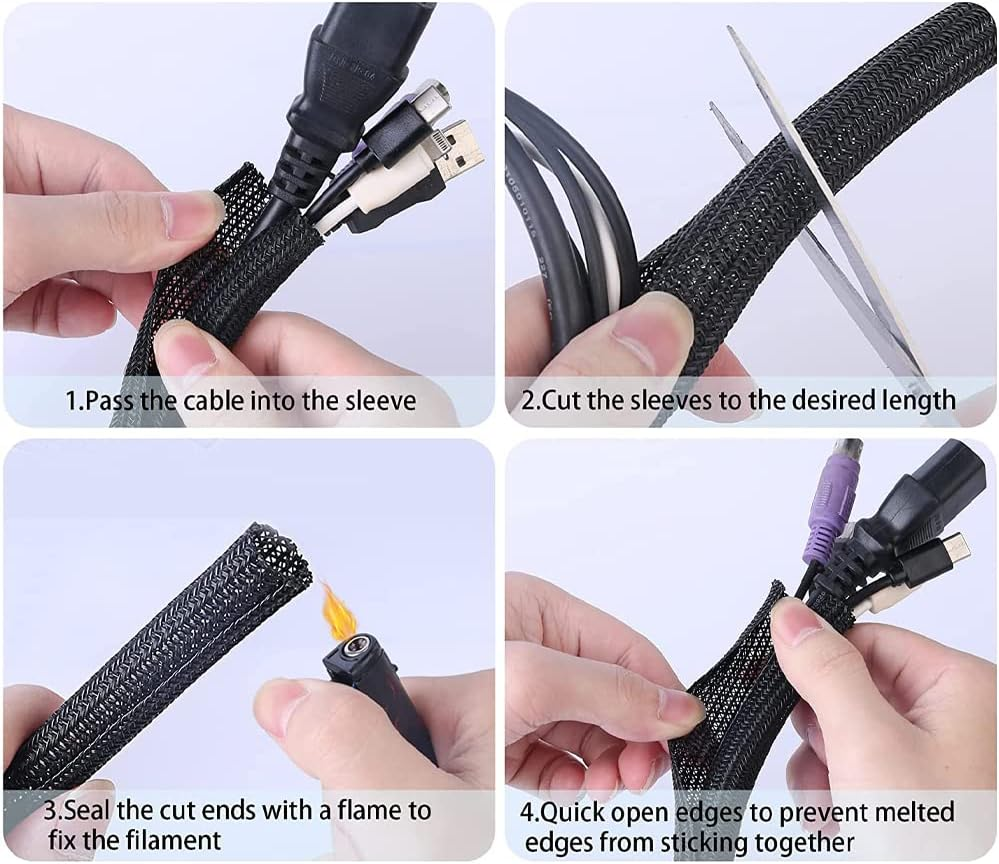 1.Pass the cable into the sleeve

2.Cut the sleeves to the desired length

3.Seal the cut ends with a flame to fix the filament

4.Quick open edges to prevent melted edges from sticking together