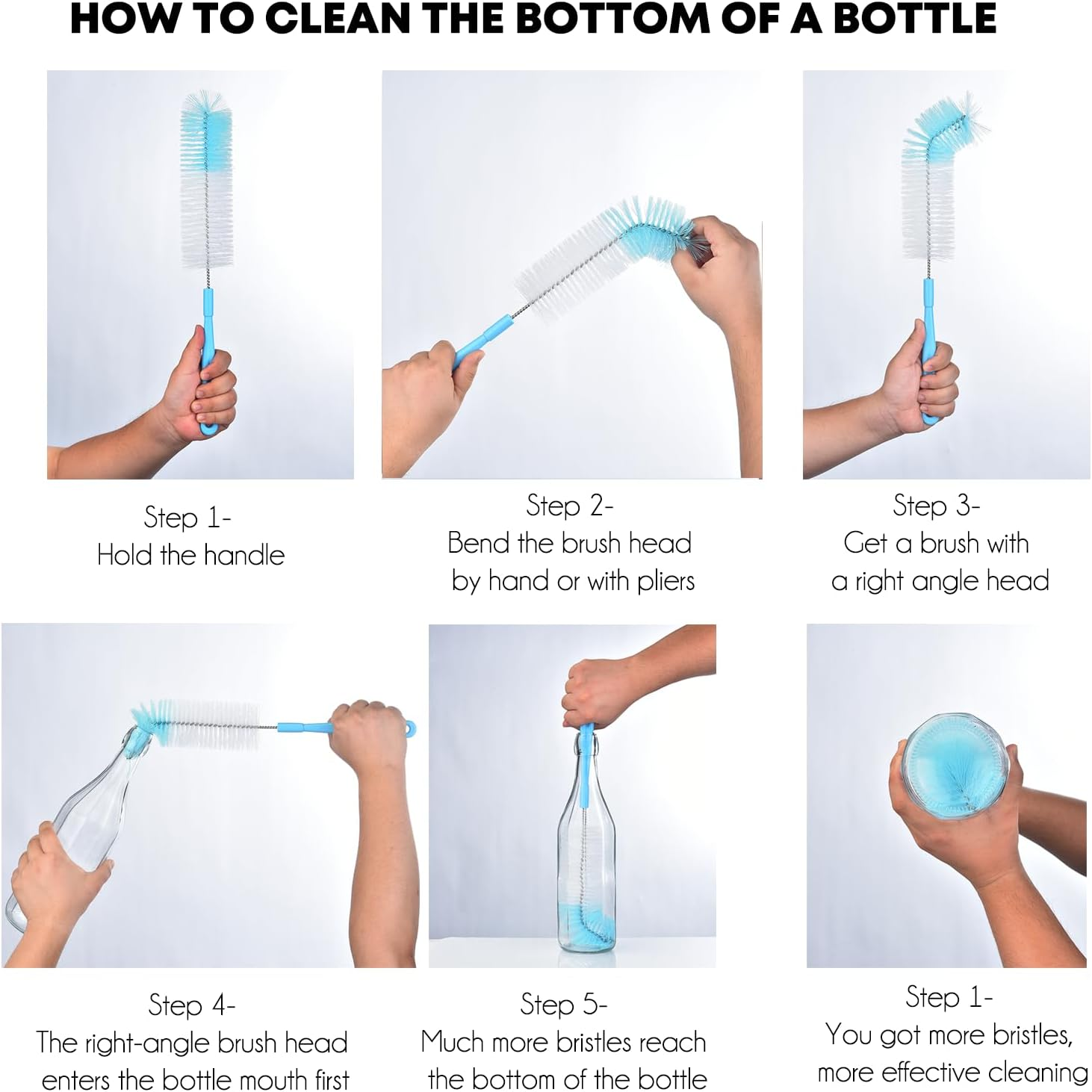 HOW TO CLEAN THE BOTTOM OF A BOTTLE

Step 1-
Hold the handle

Step 2-
Bend the brush head by hand or with pliers

Step 3-
Get a brush with a right angle head

Step 4-
The right-angle brush head enters the bottle mouth first

Step 5-
Much more bristles reach the bottom of the bottle

Step 1-
You got more bristles, more effective cleaning