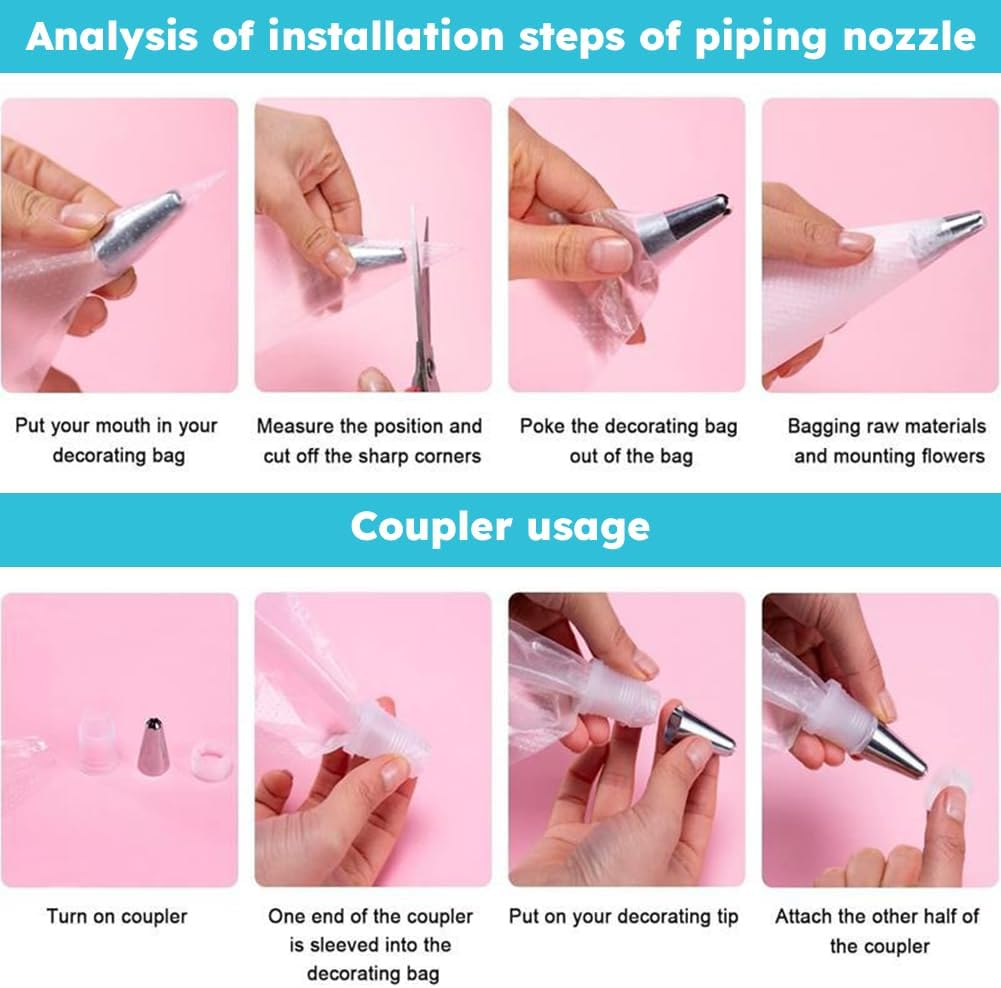 Analysis of installation steps of piping nozzle

Put your mouth in your decorating bag

Measure the position and cut off the sharp corners

Poke the decorating bag out of the bag

Bagging raw materials and mounting flowers

Coupler usage

Turn on coupler

One end of the coupler is sleeved into the decorating bag

Put on your decorating tip

Attach the other half of the coupler