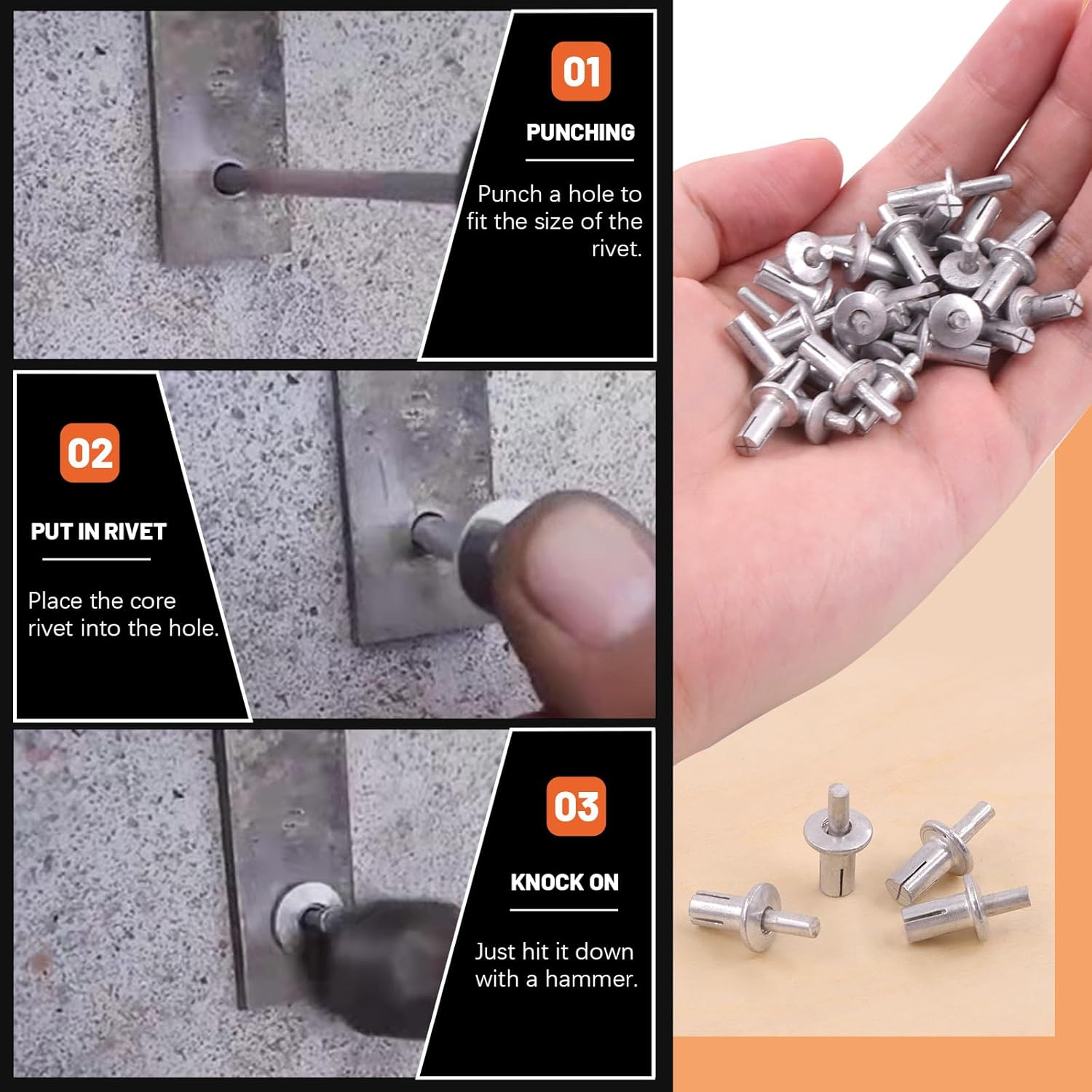 01
PUNCHING
Punch a hole to fit the size of the rivet.

02
PUT IN RIVET
Place the core rivet into the hole.

03
KNOCK ON
Just hit it down with a hammer.