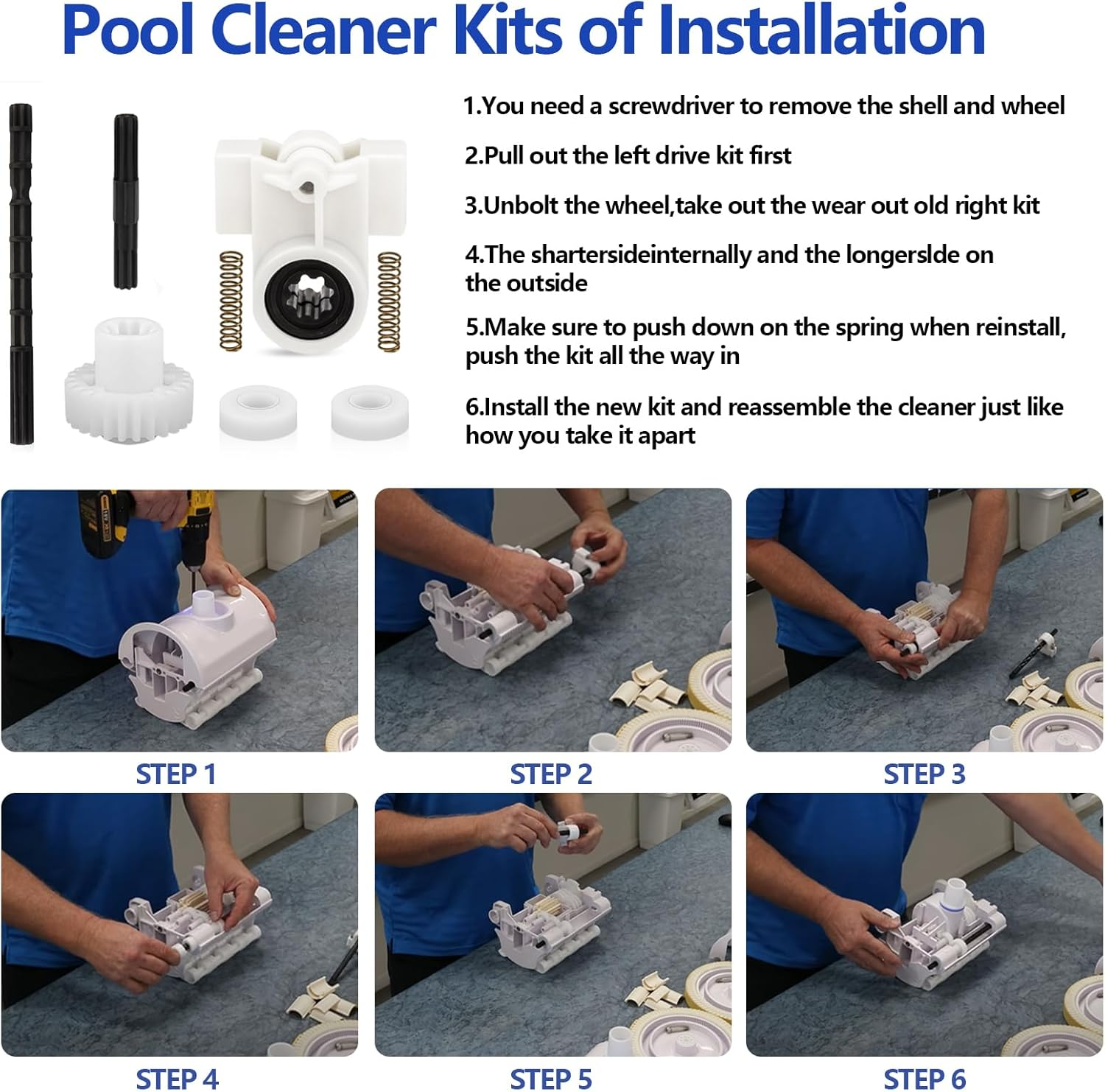 Pool Cleaner Kits of Installation

1.You need a screwdriver to remove the shell and wheel

2.Pull out the left drive kit first

3.Unbolt the wheel,take out the wear out old right kit

4.The shartersideinternally and the longerslde on the outside

5.Make sure to push down on the spring when reinstall, push the kit all the way in

6.Install the new kit and reassemble the cleaner just like how you take it apart

STEP 1

STEP 2

STEP 3

STEP 4

STEP 5

STEP 6