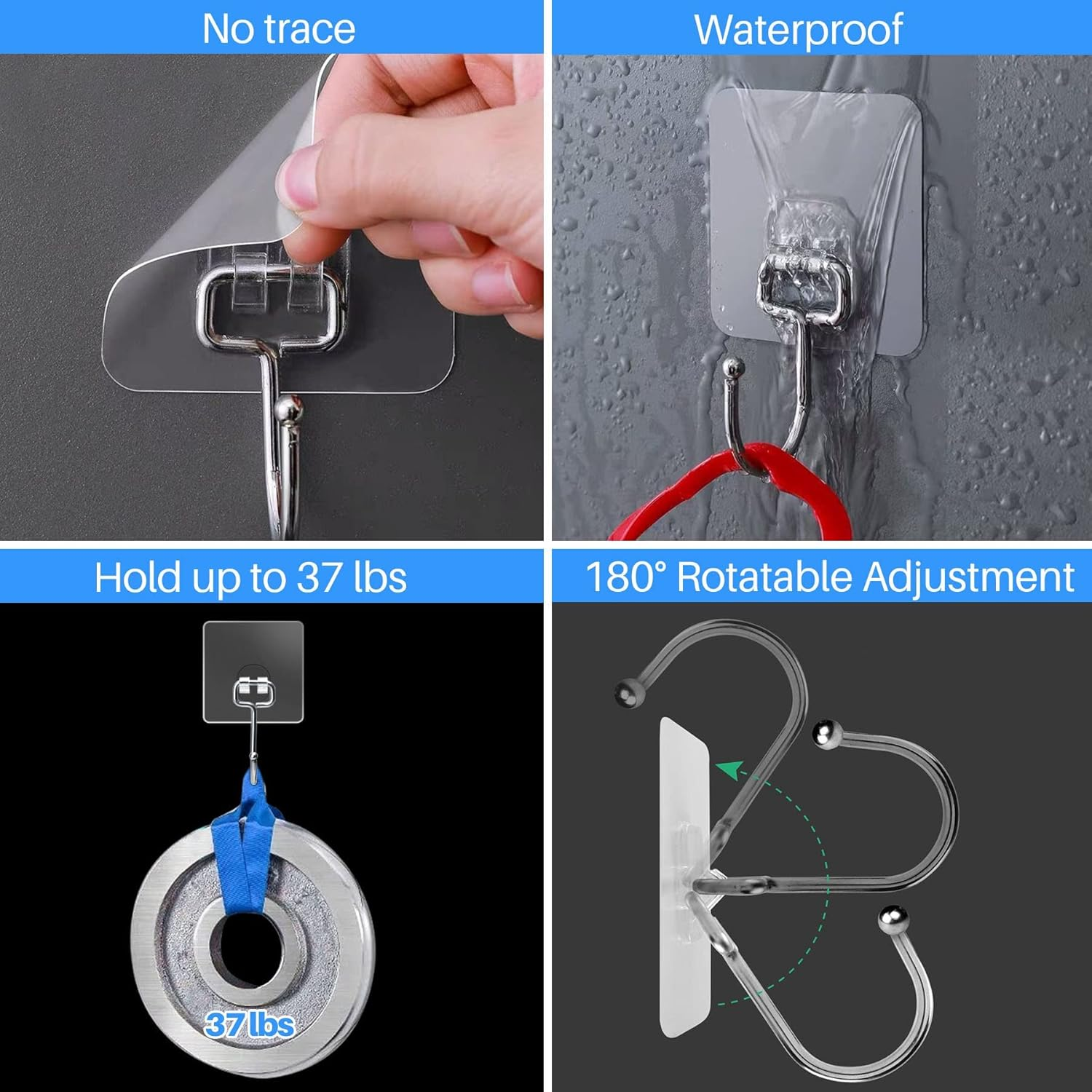 No trace

Waterproof

Hold up to 37 lbs

37 lbs

180° Rotatable Adjustment