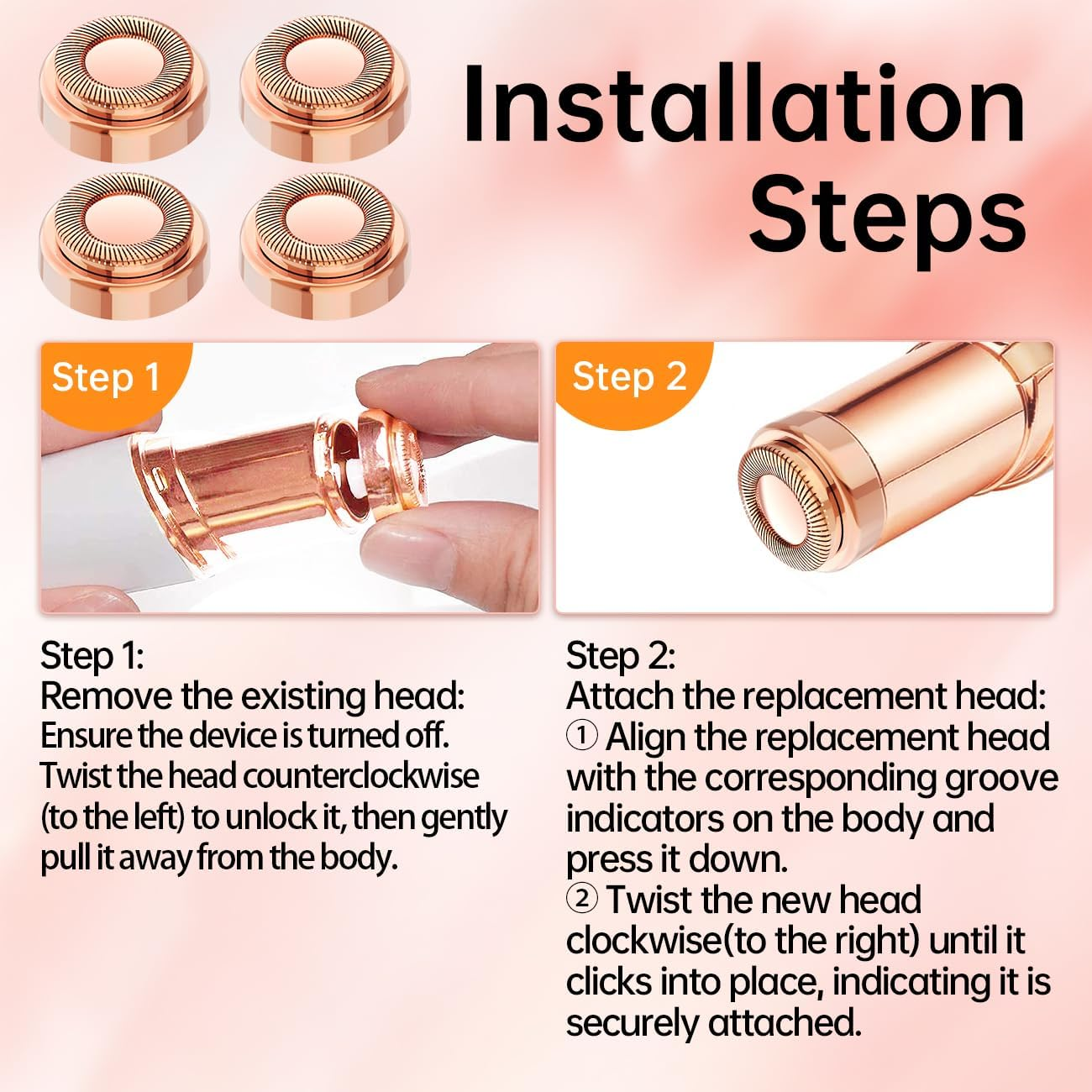 Installation Steps

Step 1

Step 2

Step 1:
Remove the existing head:
Ensure the device is turned off. Twist the head counterclockwise (to the left) to unlock it, then gently pull it away from the body.

Step 2:
Attach the replacement head:
① Align the replacement head with the corresponding groove indicators on the body and press it down.
② Twist the new head clockwise(to the right) until it clicks into place, indicating it is securely attached.