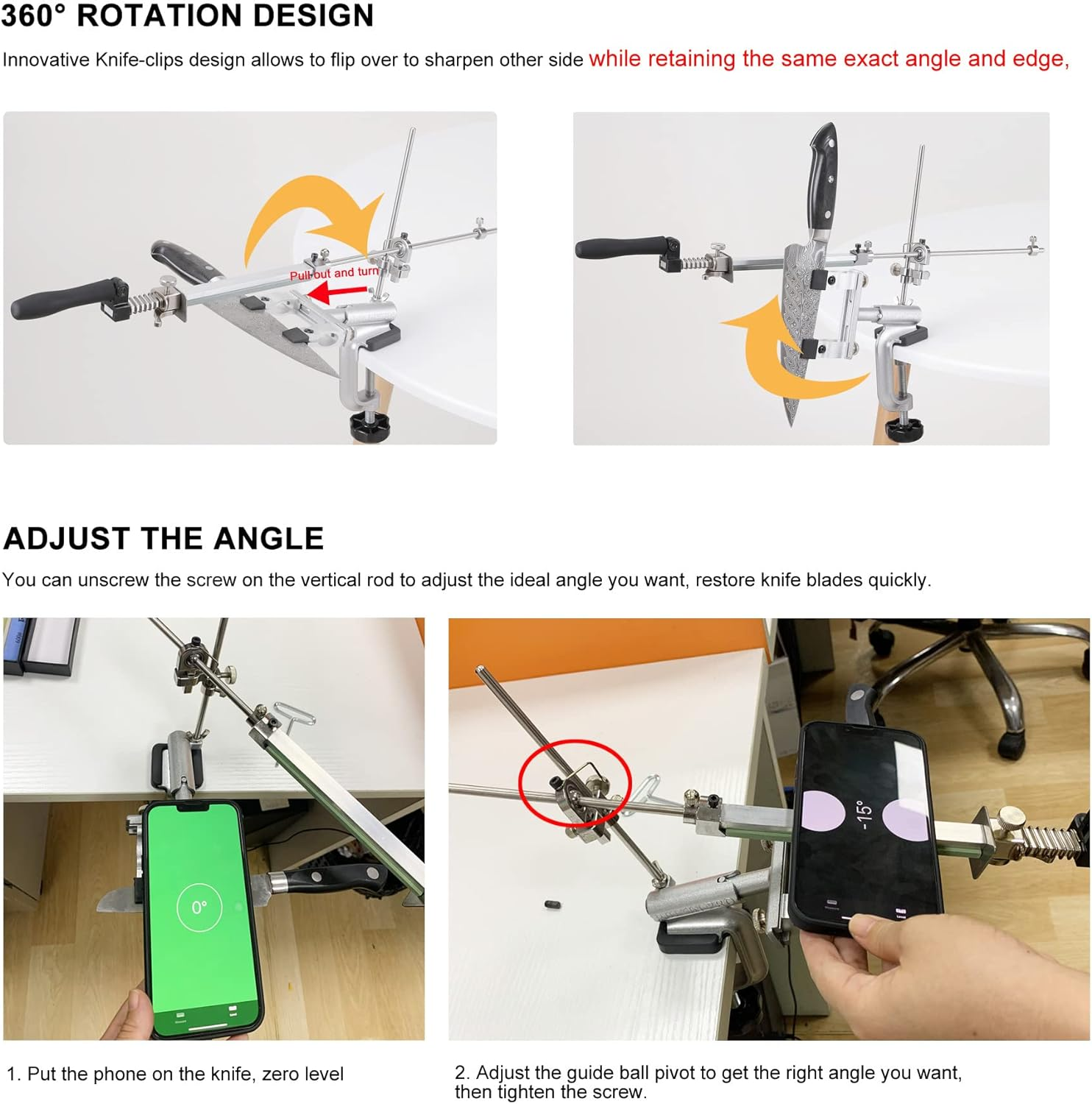 360° ROTATION DESIGN

Innovative Knife-clips design allows to flip over to sharpen other side while retaining the same exact angle and edge,

Pull out and turn

ADJUST THE ANGLE

You can unscrew the screw on the vertical rod to adjust the ideal angle you want, restore knife blades quickly.

0°

-15°

1. Put the phone on the knife, zero level

2. Adjust the guide ball pivot to get the right angle you want, then tighten the screw.