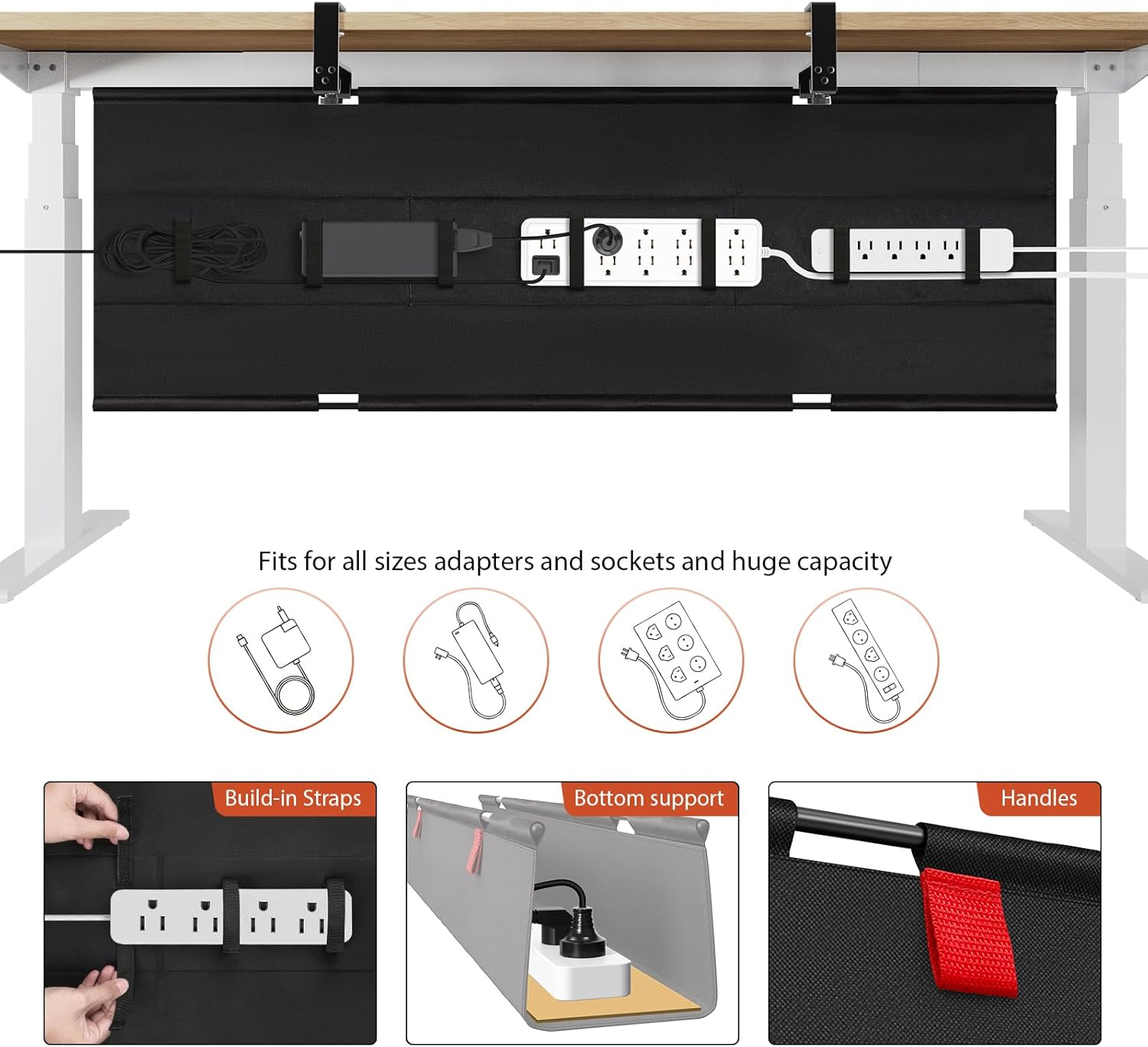 Fits for all sizes adapters and sockets and huge capacity

Build-in Straps

Bottom support

Handles