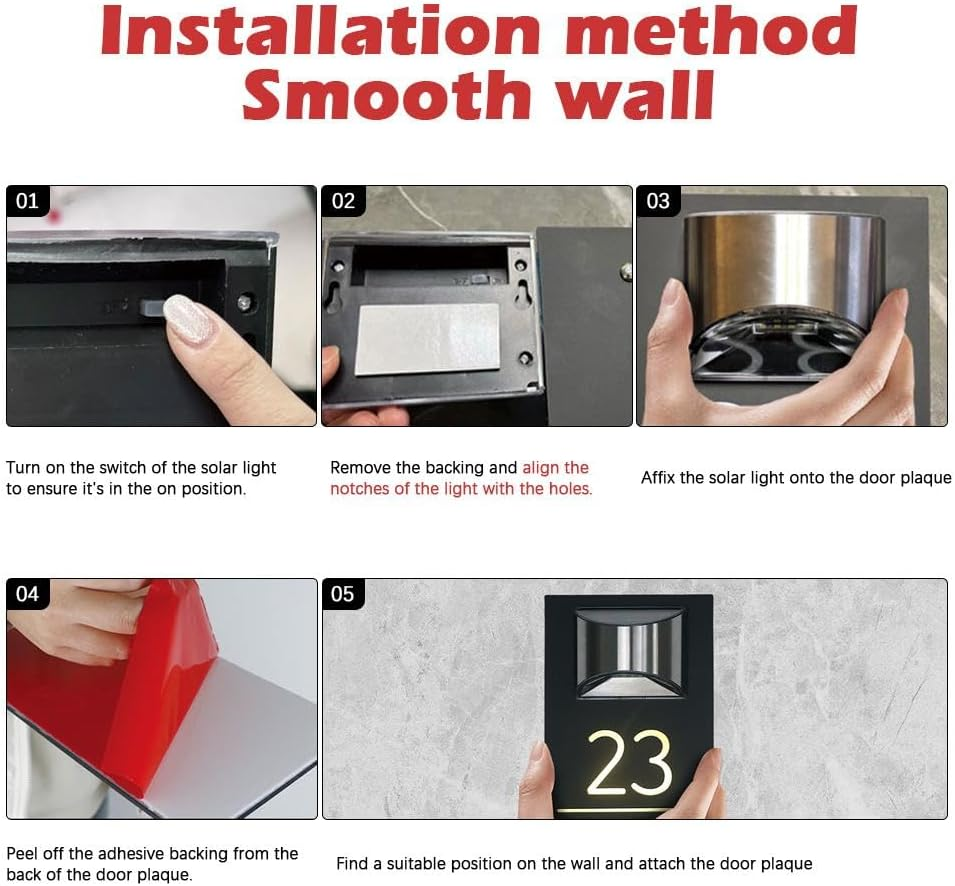 Installation method
Smooth wall

01

02

03

Turn on the switch of the solar light to ensure it's in the on position.

Remove the backing and align the notches of the light with the holes.

Affix the solar light onto the door plaque

04

05

23

Peel off the adhesive backing from the back of the door plaque.

Find a suitable position on the wall and attach the door plaque