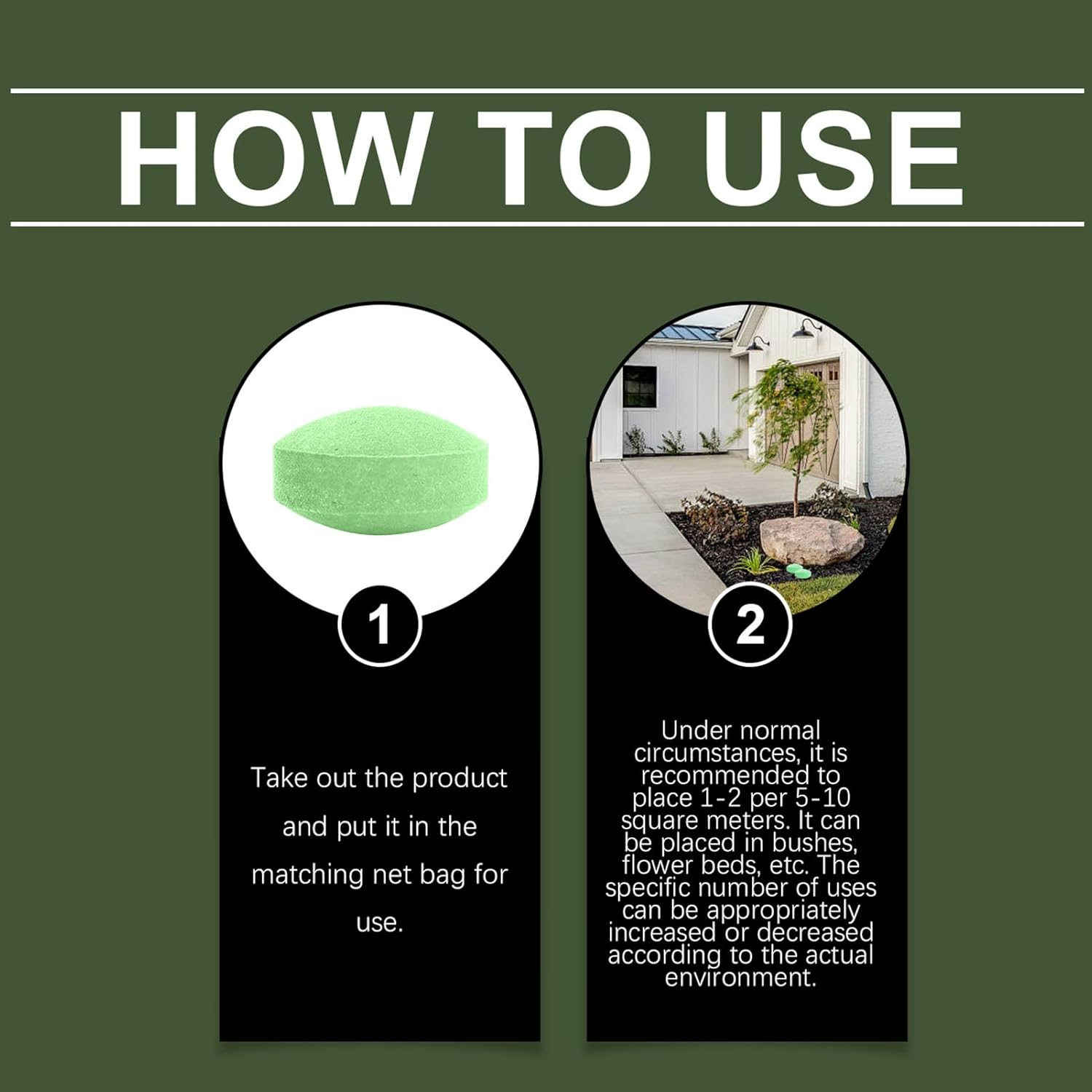 HOW TO USE

1

Take out the product and put it in the matching net bag for use.

2

Under normal circumstances, it is recommended to place 1-2 per 5-10 square meters. It can be placed in bushes, flower beds, etc. The specific number of uses can be appropriately increased or decreased according to the actual environment.