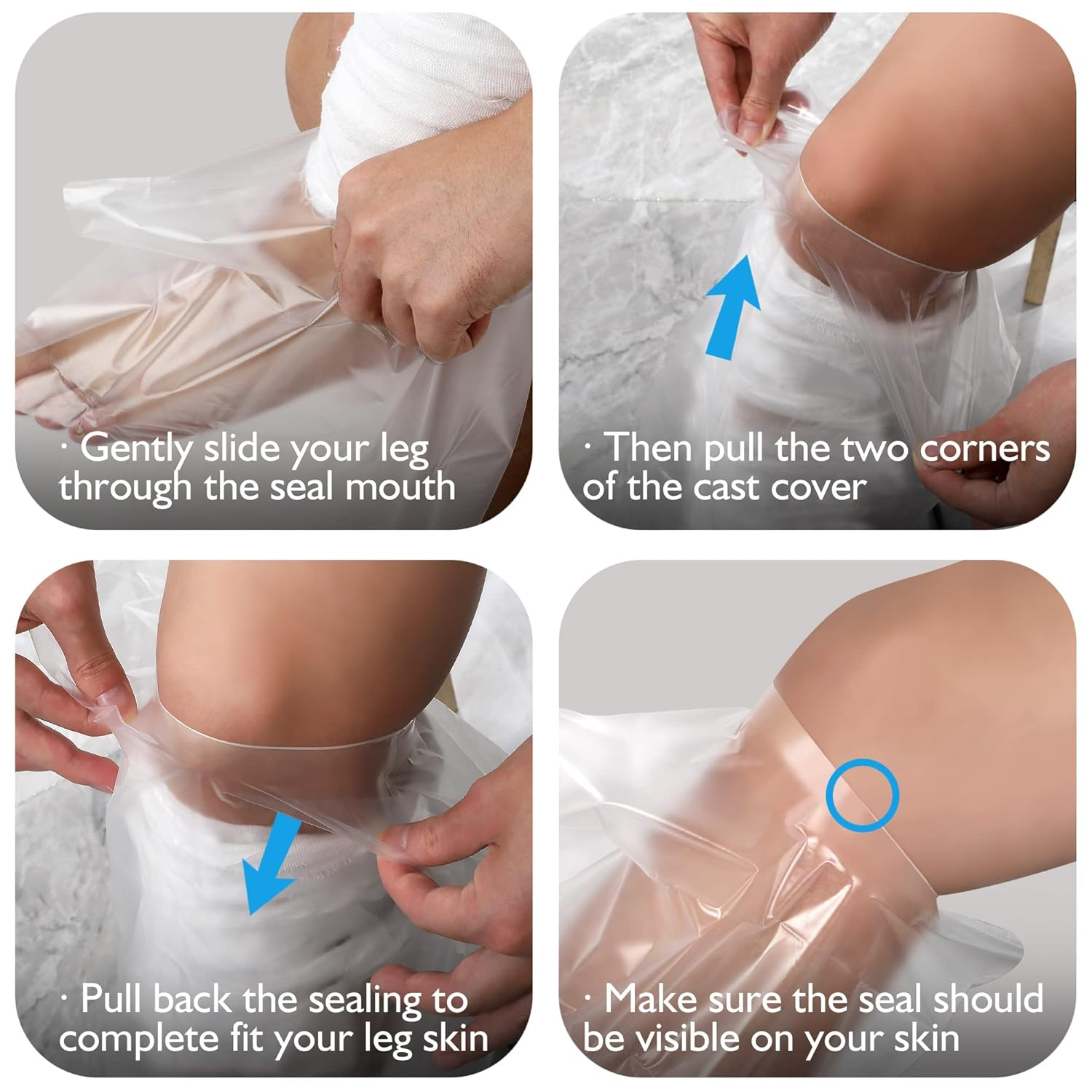 · Gently slide your leg through the seal mouth

· Then pull the two corners of the cast cover

· Pull back the sealing to complete fit your leg skin

· Make sure the seal should be visible on your skin