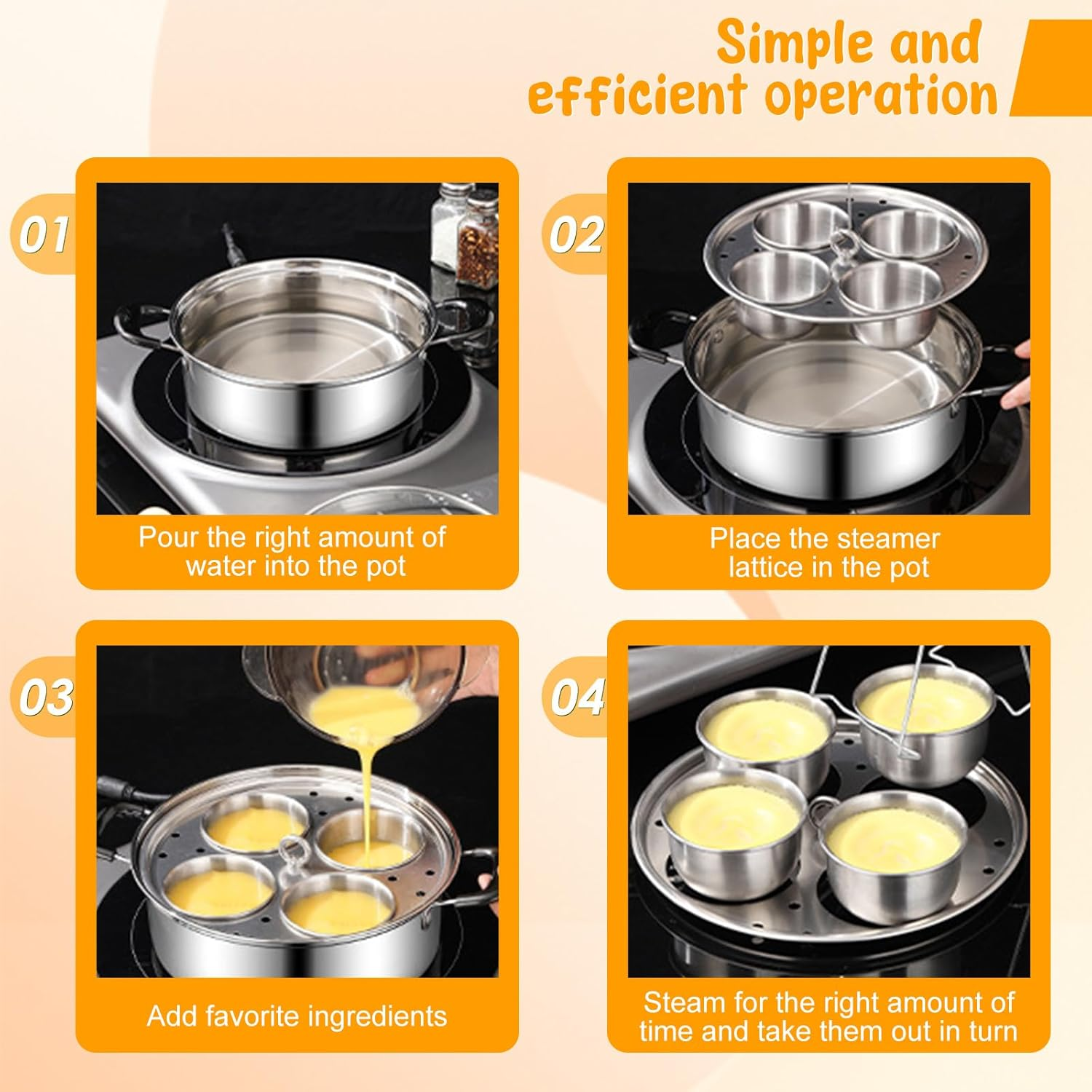 Simple and efficient operation

01

Pour the right amount of water into the pot

02

Place the steamer lattice in the pot

03

Add favorite ingredients

04

Steam for the right amount of time and take them out in turn