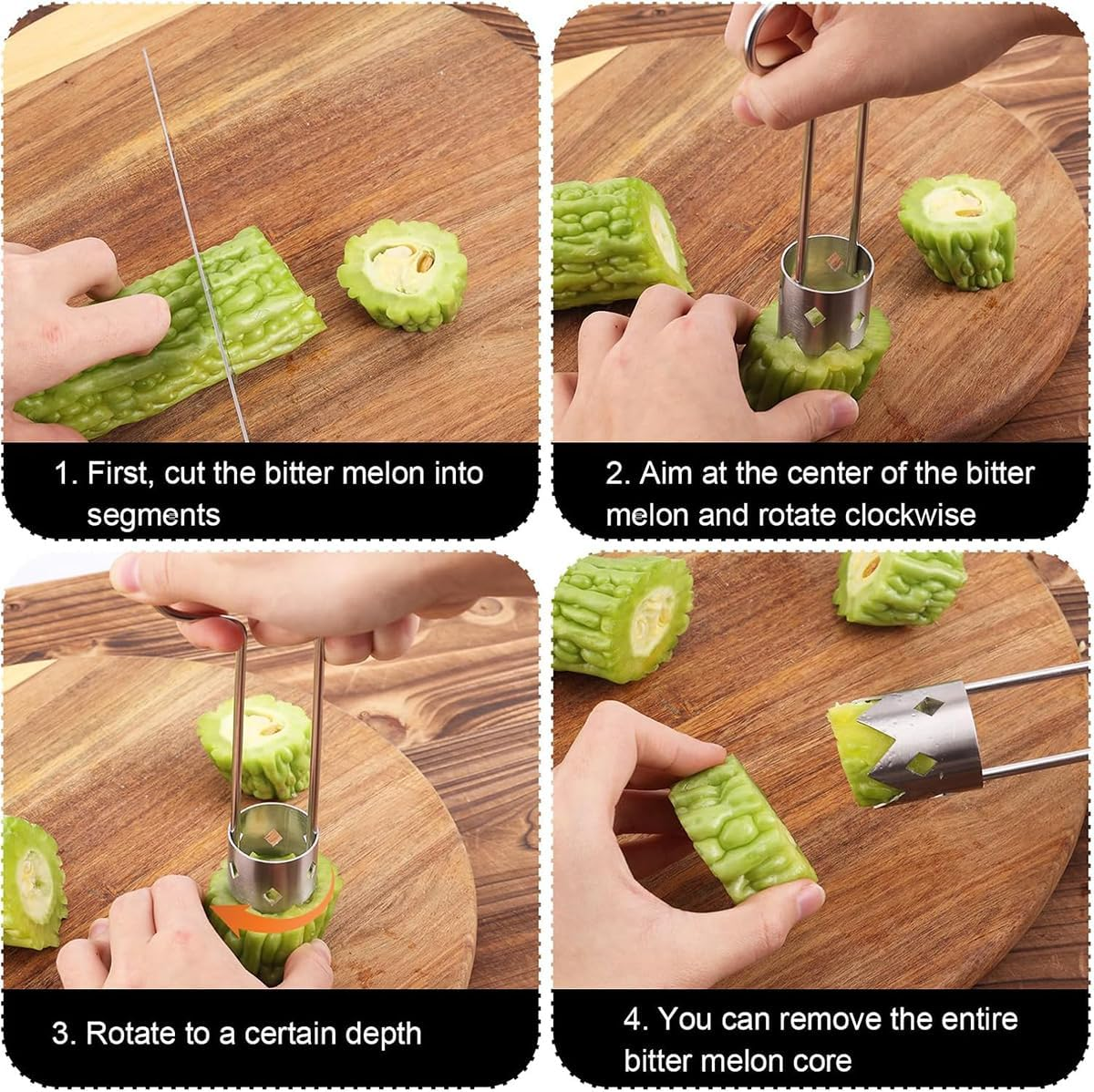 1. First, cut the bitter melon into segments

2. Aim at the center of the bitter melon and rotate clockwise

3. Rotate to a certain depth

4. You can remove the entire bitter melon core