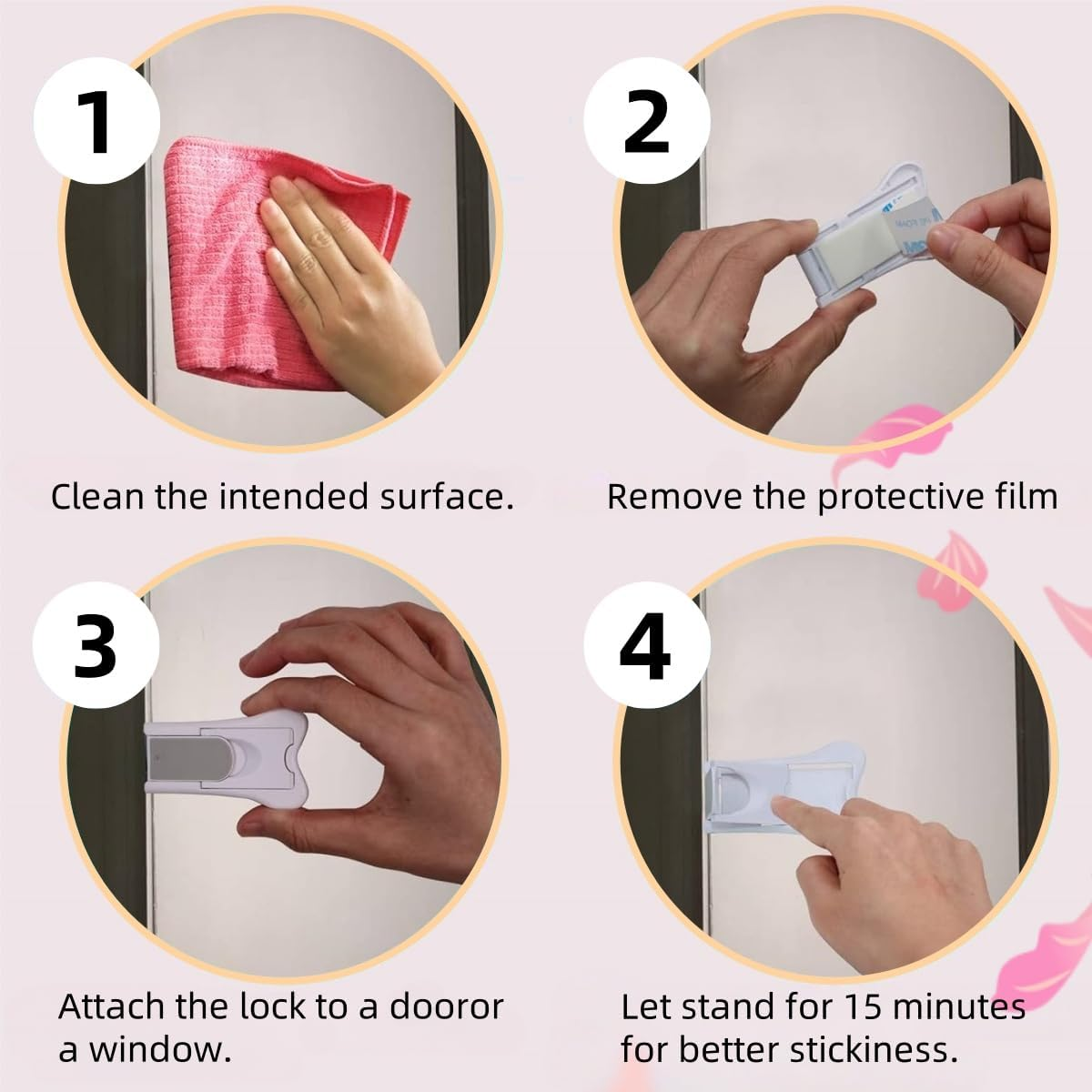 1

Clean the intended surface.

2

Remove the protective film

3

Attach the lock to a dooror a window.

4

Let stand for 15 minutes for better stickiness.