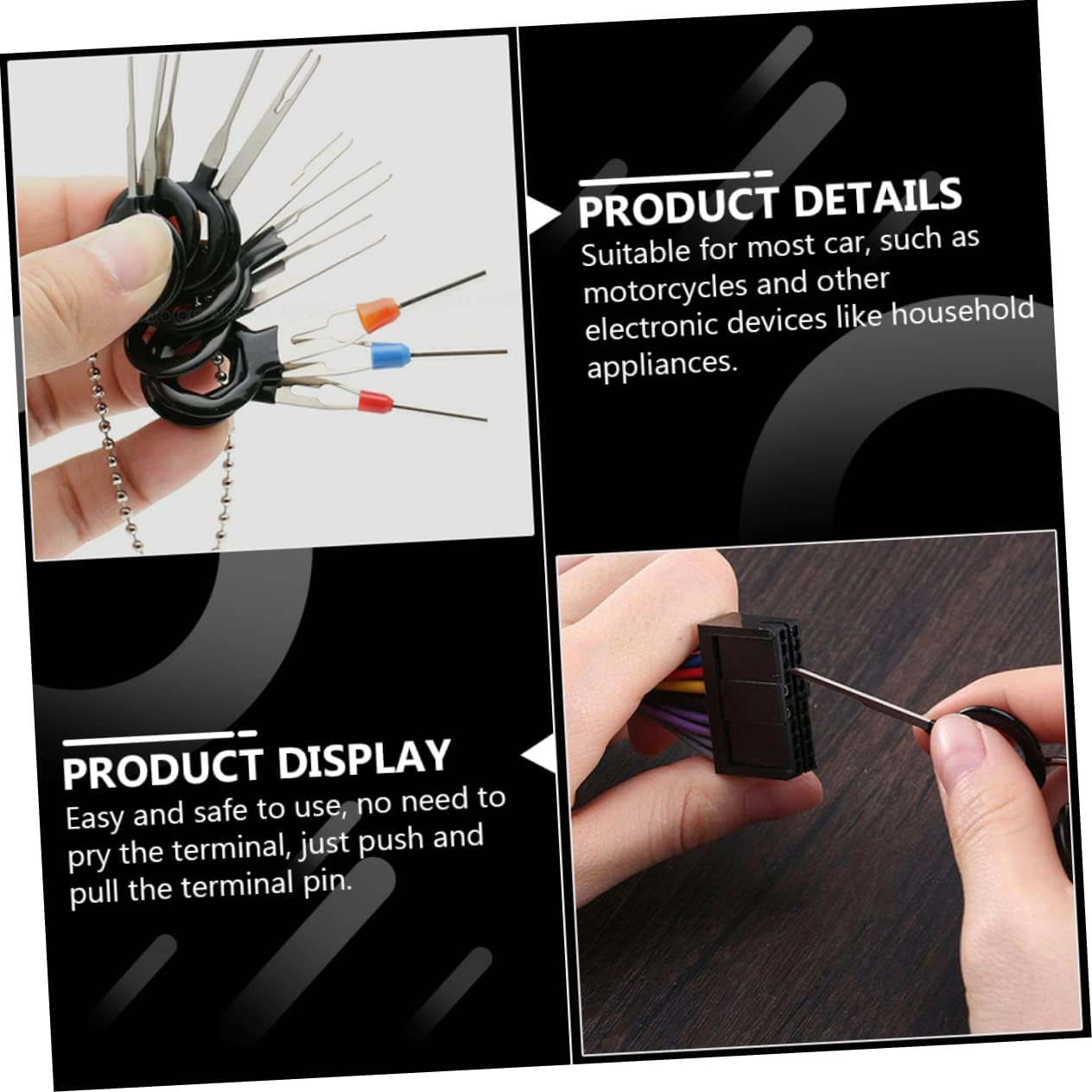 PRODUCT DETAILS
Suitable for most car, such as motorcycles and other electronic devices like household appliances.

PRODUCT DISPLAY
Easy and safe to use, no need to pry the terminal, just push and pull the terminal pin.