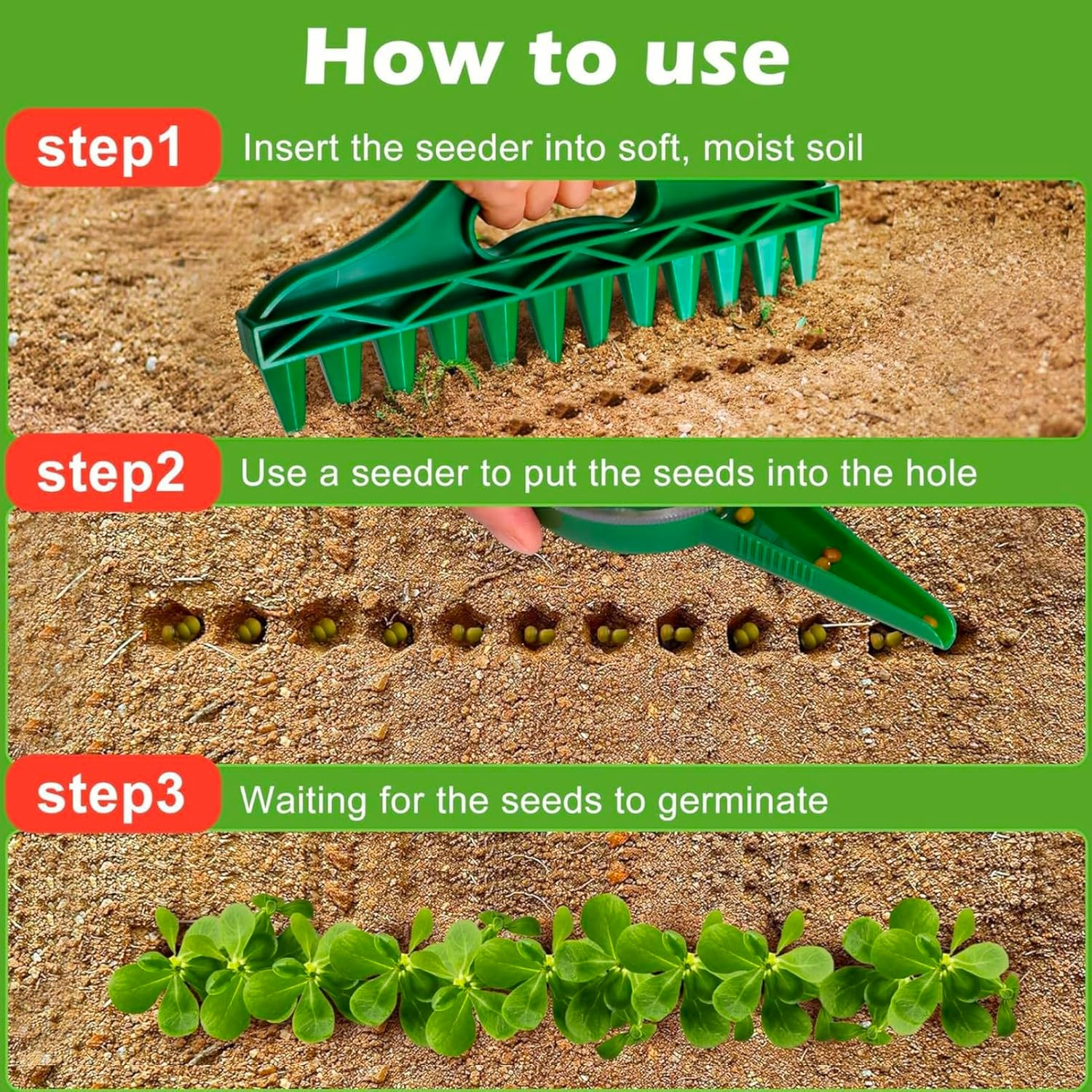 How to use

step1 Insert the seeder into soft, moist soil

step2 Use a seeder to put the seeds into the hole

step3 Waiting for the seeds to germinate