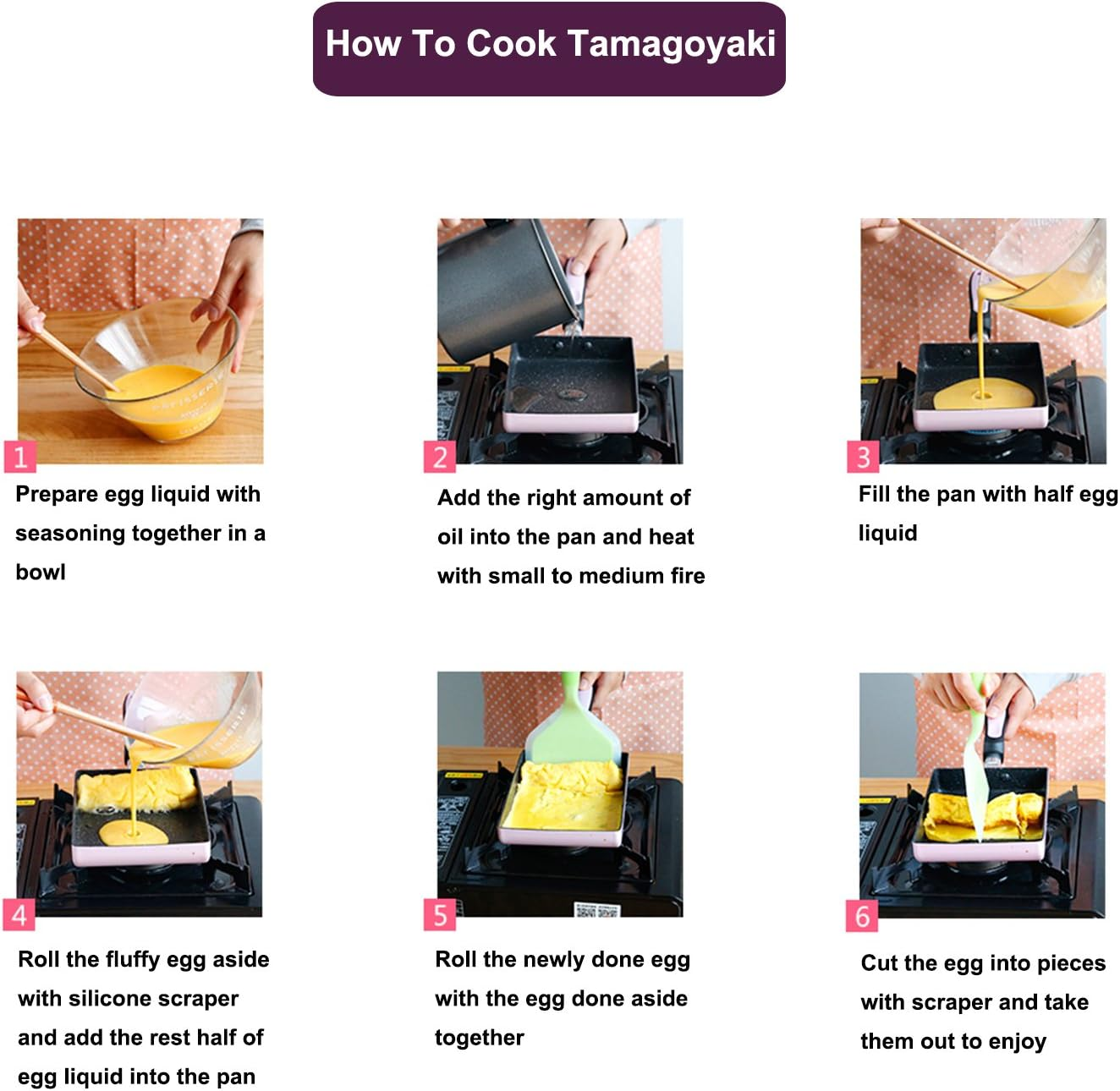 How To Cook Tamagoyaki

1
Prepare egg liquid with seasoning together in a bowl

2
Add the right amount of oil into the pan and heat with small to medium fire

3
Fill the pan with half egg liquid

4
Roll the fluffy egg aside with silicone scraper and add the rest half of egg liquid into the pan

5
Roll the newly done egg with the egg done aside together

6
Cut the egg into pieces with scraper and take them out to enjoy