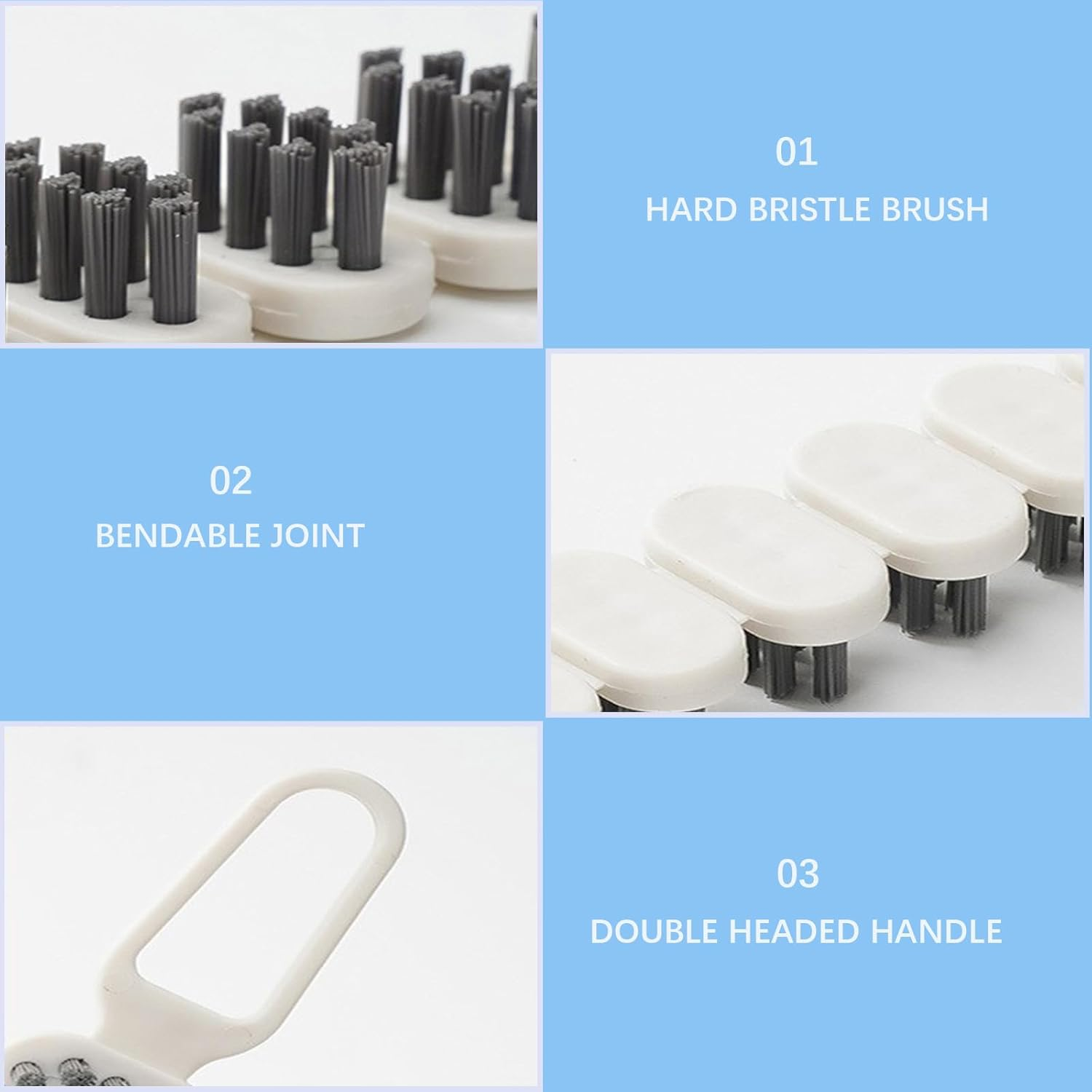 01
HARD BRISTLE BRUSH

02
BENDABLE JOINT

03
DOUBLE HEADED HANDLE