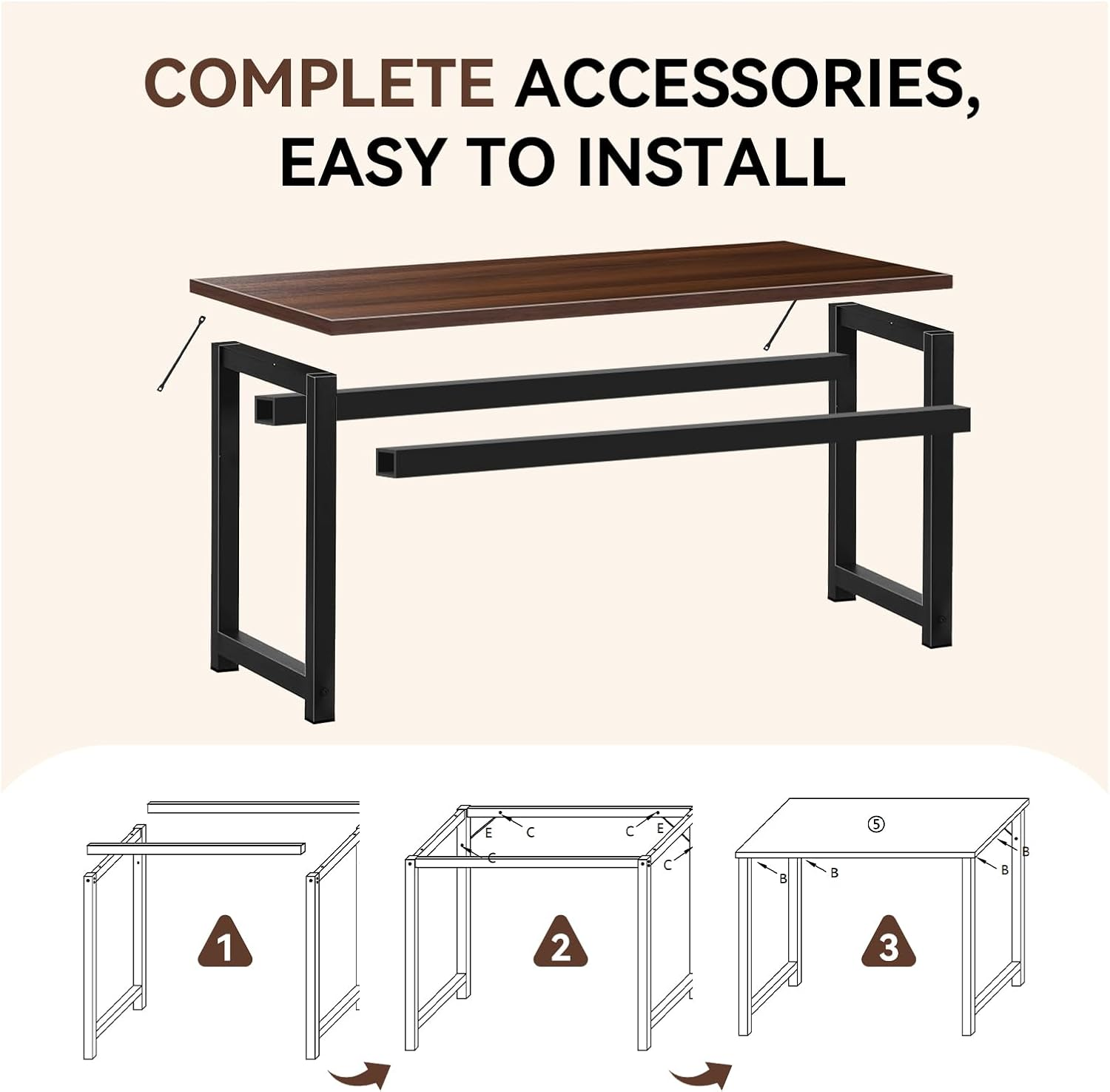 COMPLETE ACCESSORIES, EASY TO INSTALL

1

E C C E C C

2

⑤ B B B B

3