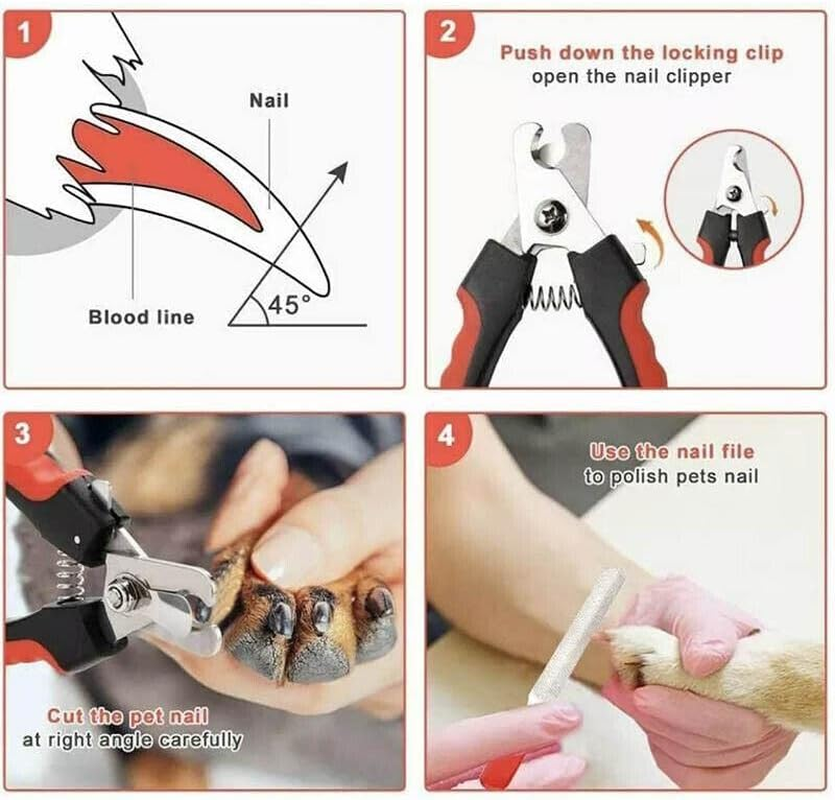 1

Nail

Blood line

45°

2

Push down the locking clip
open the nail clipper

3

Cut the pet nail
at right angle carefully

4

Use the nail file
to polish pets nail