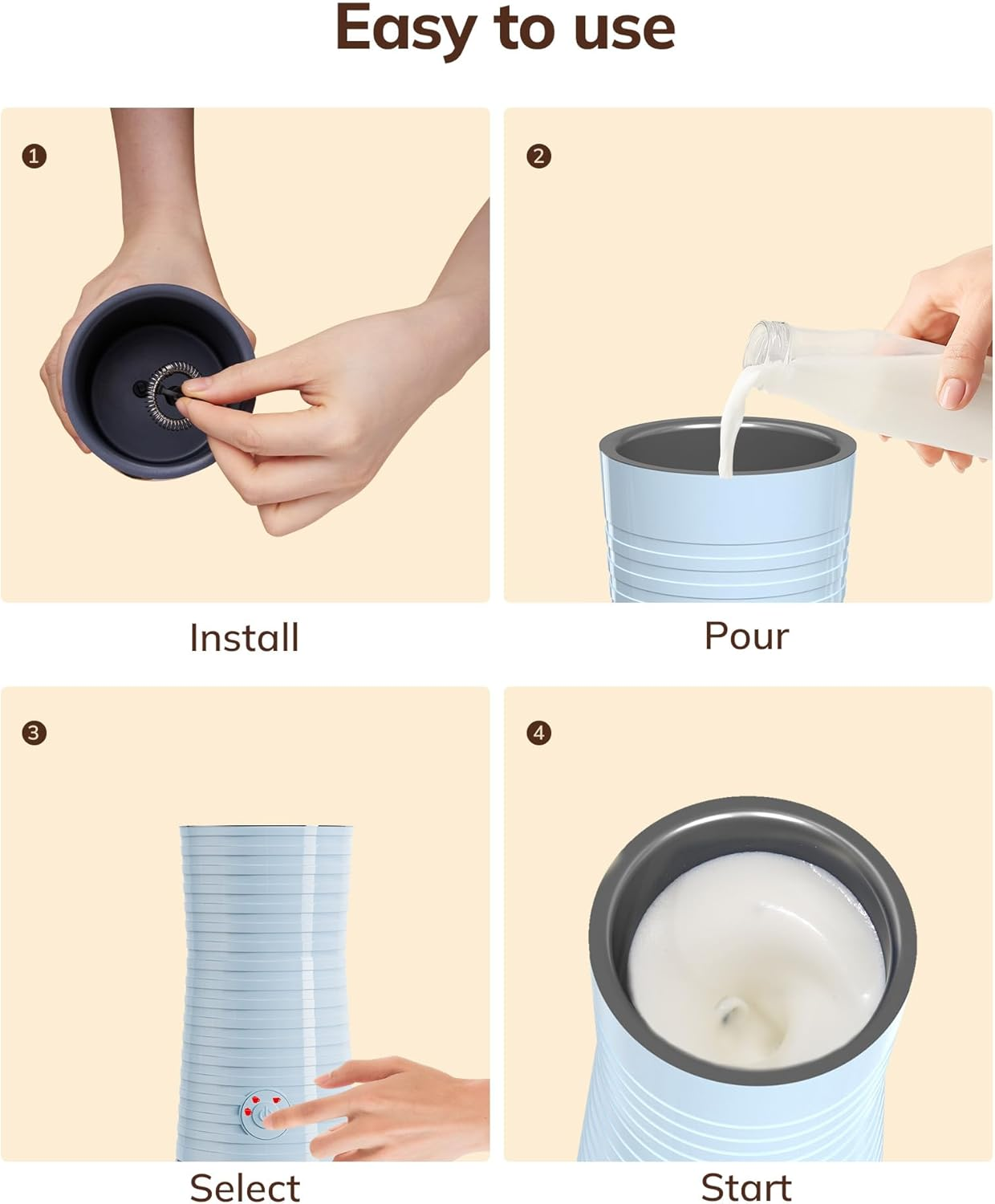 Easy to use

1

Install

2

Pour

3

Select

4

Start