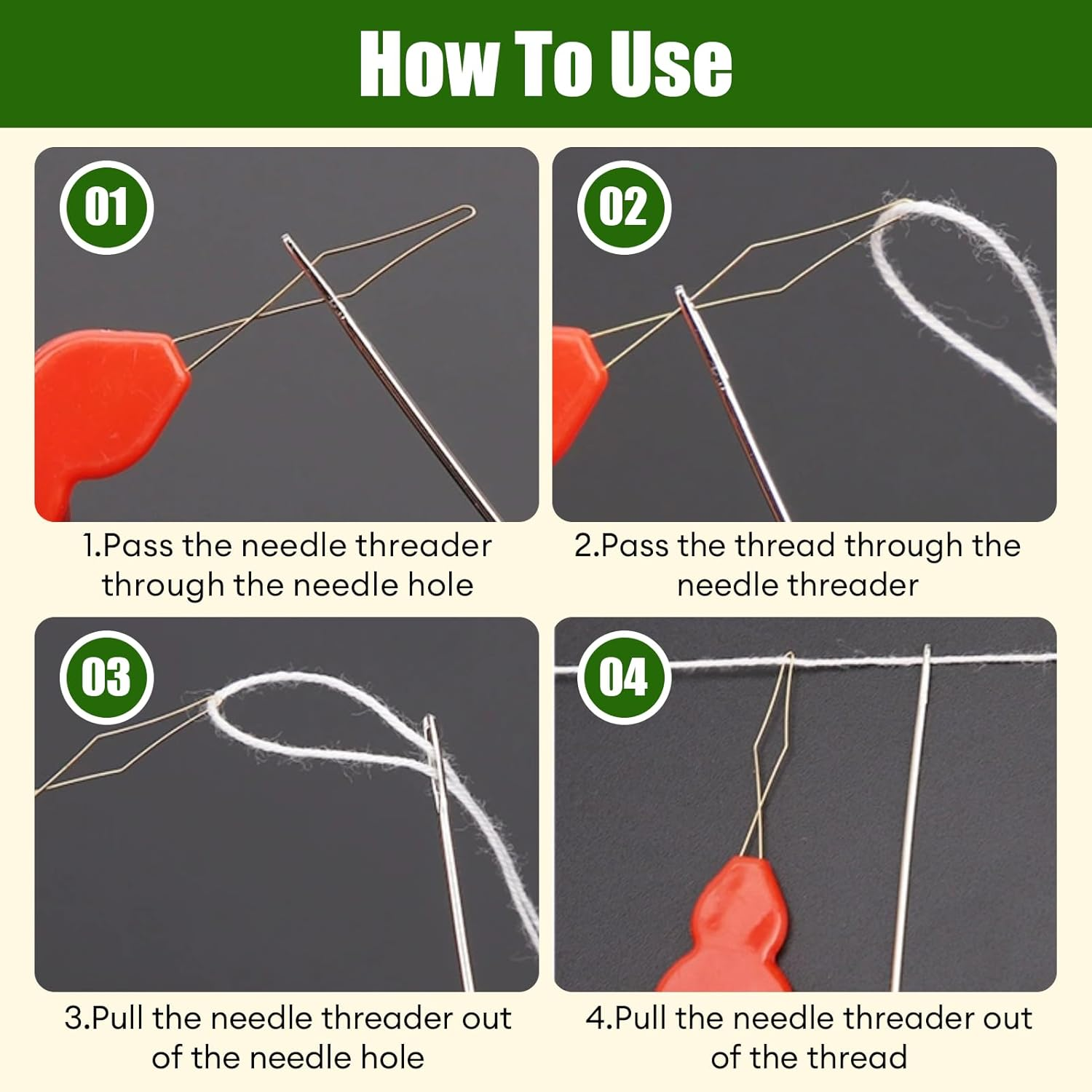 How To Use

01

1.Pass the needle threader through the needle hole

02

2.Pass the thread through the needle threader

03

3.Pull the needle threader out of the needle hole

04

4.Pull the needle threader out of the thread