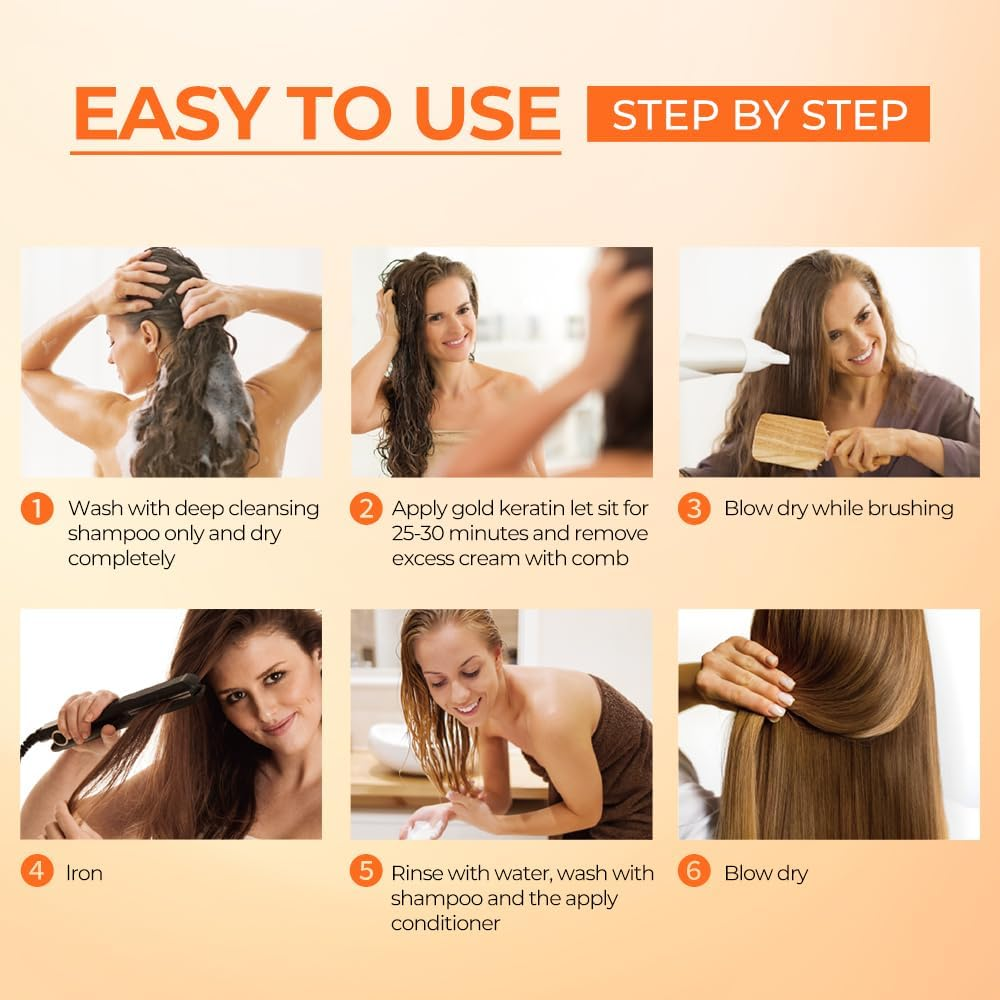 EASY TO USE STEP BY STEP

1 Wash with deep cleansing shampoo only and dry completely

2 Apply gold keratin let sit for 25-30 minutes and remove excess cream with comb

3 Blow dry while brushing

4 Iron

5 Rinse with water, wash with shampoo and the apply conditioner

6 Blow dry