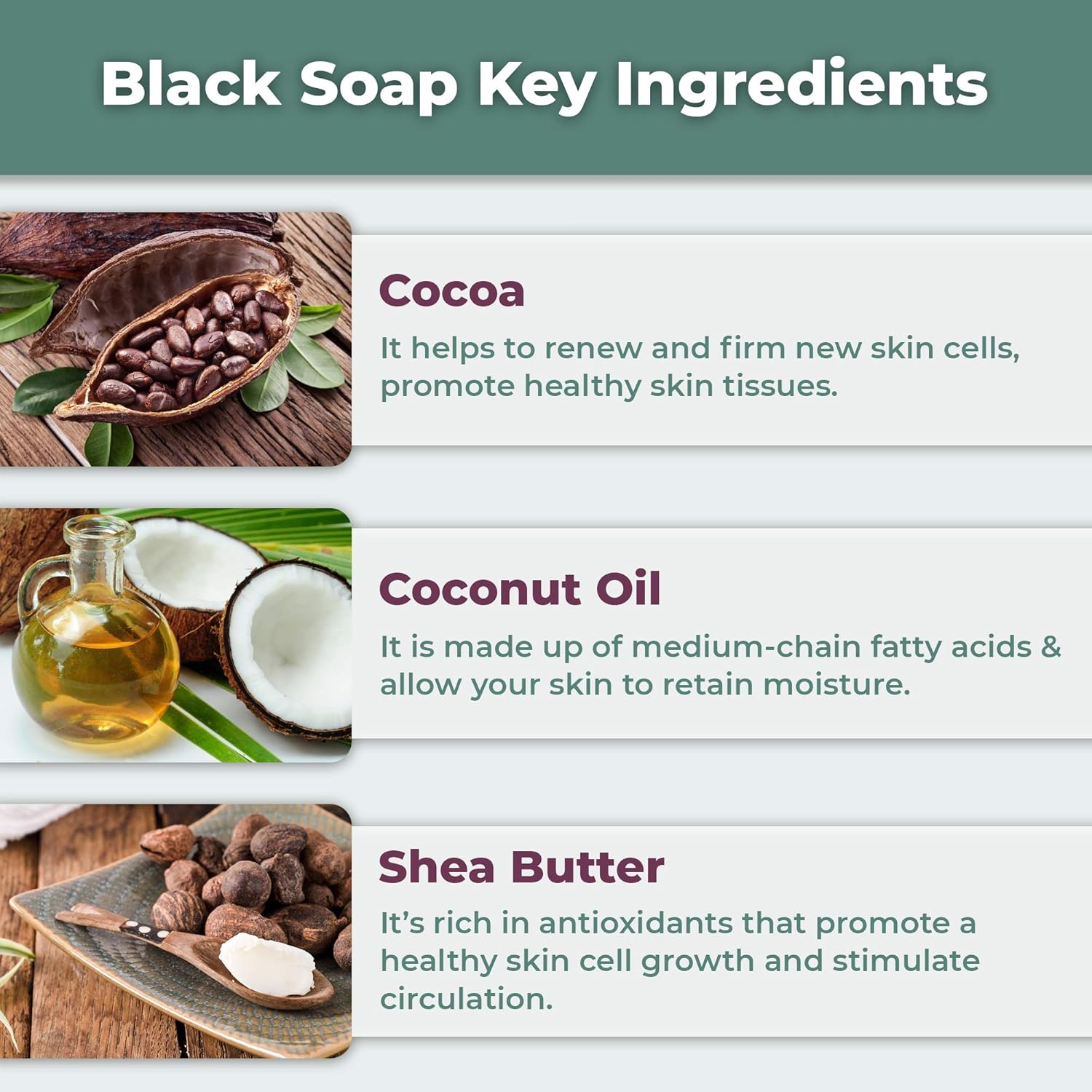 Black Soap Key Ingredients

Cocoa
It helps to renew and firm new skin cells, promote healthy skin tissues.

Coconut Oil
It is made up of medium-chain fatty acids & allow your skin to retain moisture.

Shea Butter
It's rich in antioxidants that promote a healthy skin cell growth and stimulate circulation.