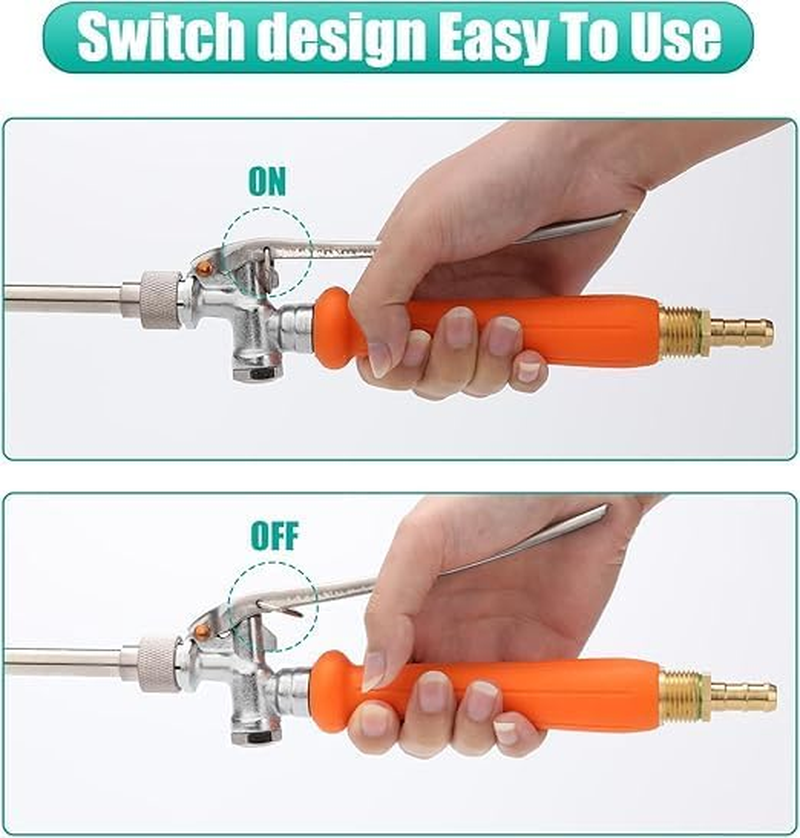 Switch design Easy To Use

ON

OFF