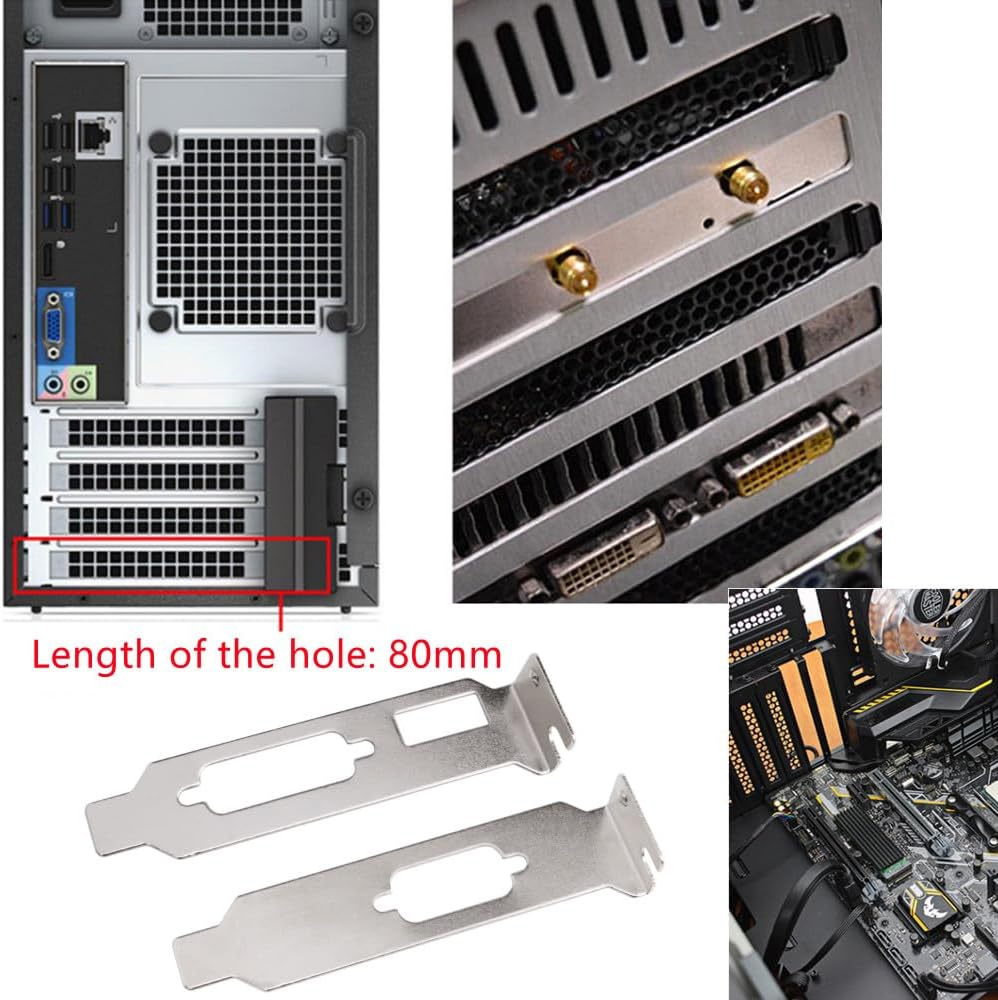 Length of the hole: 80mm