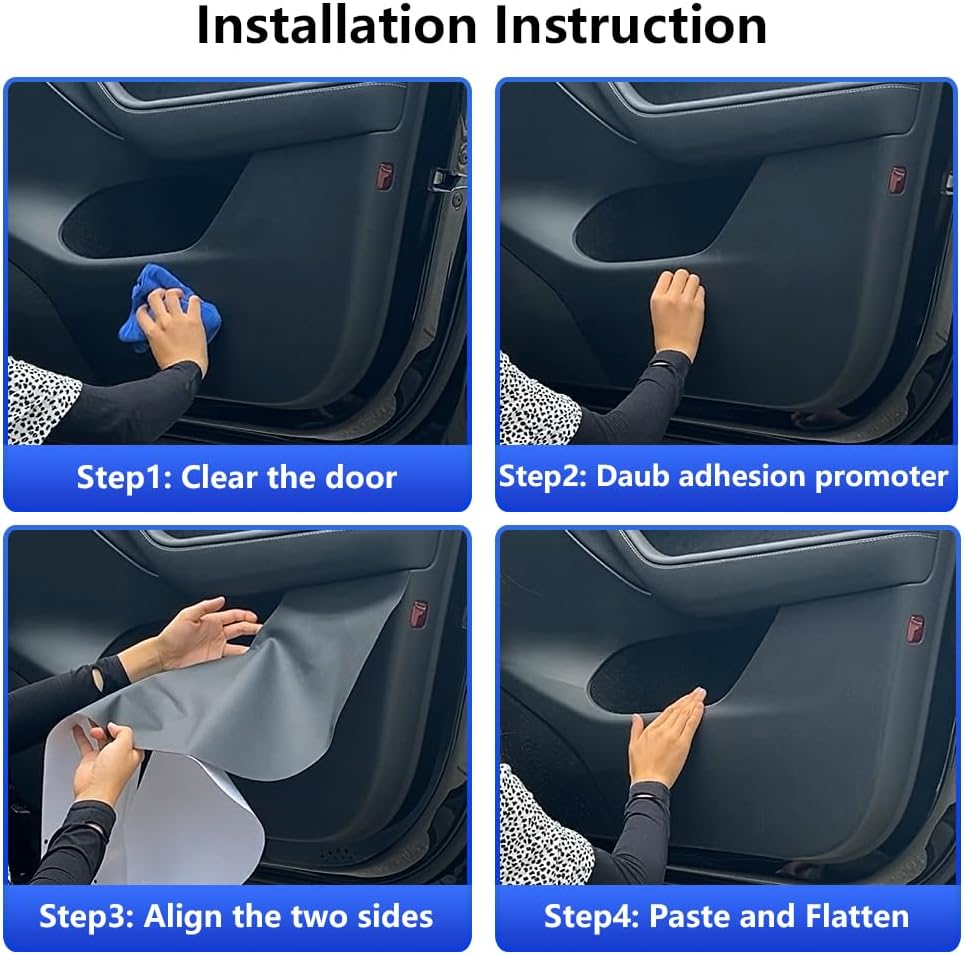 Installation Instruction

Step1: Clear the door

Step2: Daub adhesion promoter

Step3: Align the two sides

Step4: Paste and Flatten