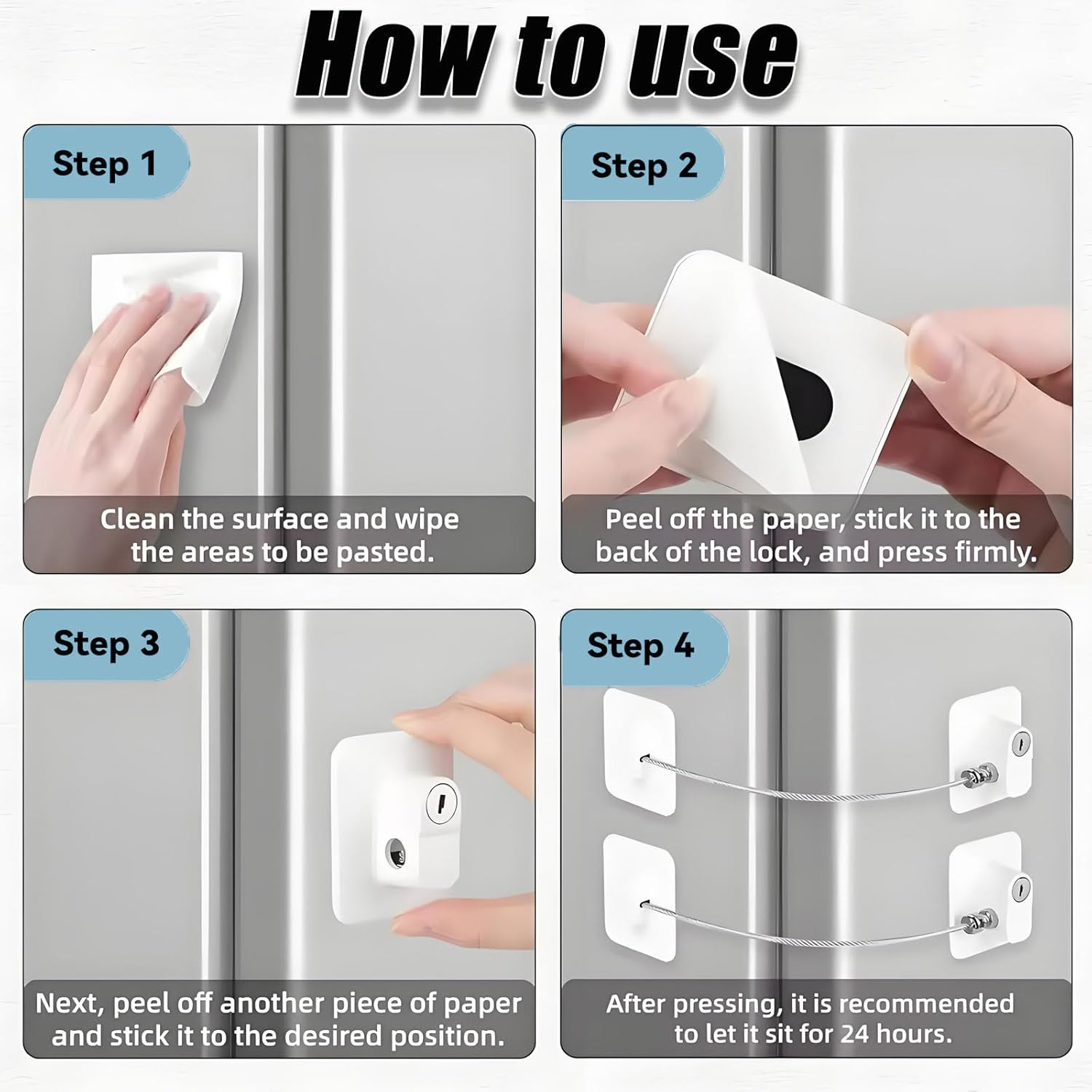 How to use

Step 1

Clean the surface and wipe the areas to be pasted.

Step 2

Peel off the paper, stick it to the back of the lock, and press firmly.

Step 3

Next, peel off another piece of paper and stick it to the desired position.

Step 4

After pressing, it is recommended to let it sit for 24 hours.