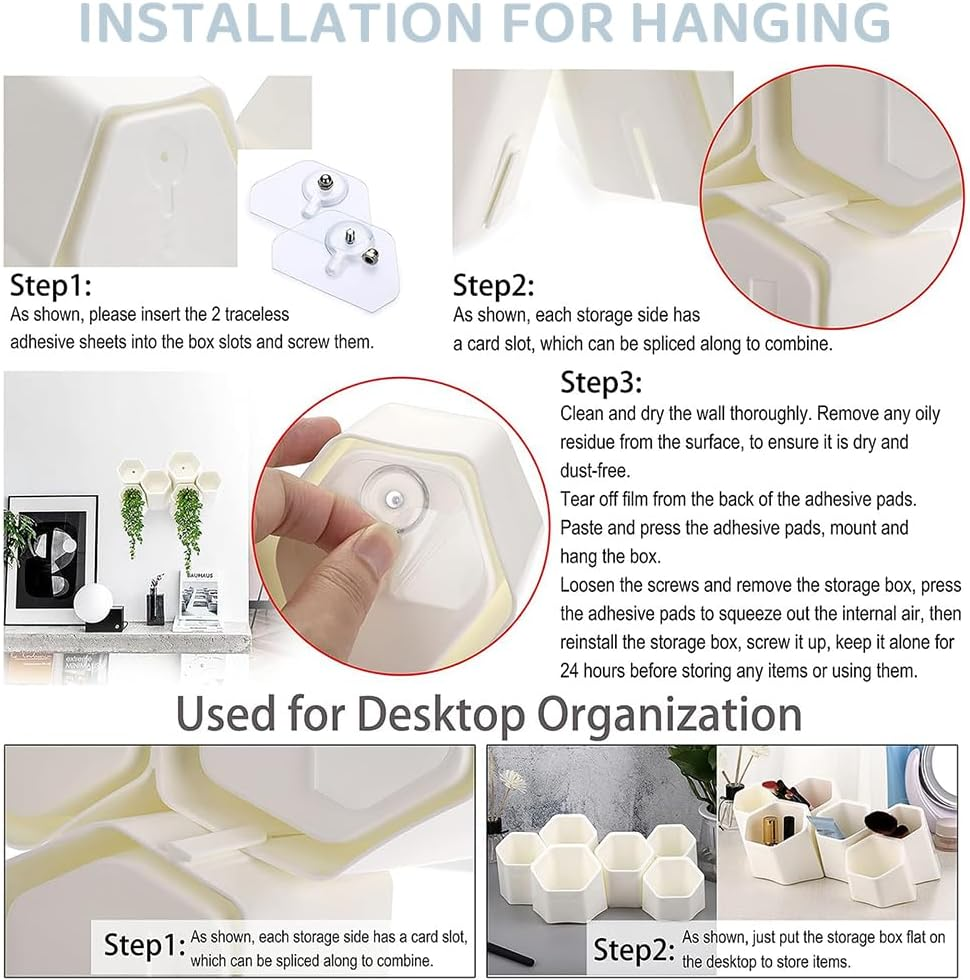 INSTALLATION FOR HANGING

Step1:
As shown, please insert the 2 traceless adhesive sheets into the box slots and screw them.

Step2:
As shown, each storage side has a card slot, which can be spliced along to combine.

BAUHAUS

Step3:
Clean and dry the wall thoroughly. Remove any oily residue from the surface, to ensure it is dry and dust-free.
Tear off film from the back of the adhesive pads.
Paste and press the adhesive pads, mount and hang the box.
Loosen the screws and remove the storage box, press the adhesive pads to squeeze out the internal air, then reinstall the storage box, screw it up, keep it alone for 24 hours before storing any items or using them.

Used for Desktop Organization

Step1: As shown, each storage side has a card slot, which can be spliced along to combine.

Step2: As shown, just put the storage box flat on the desktop to store items.