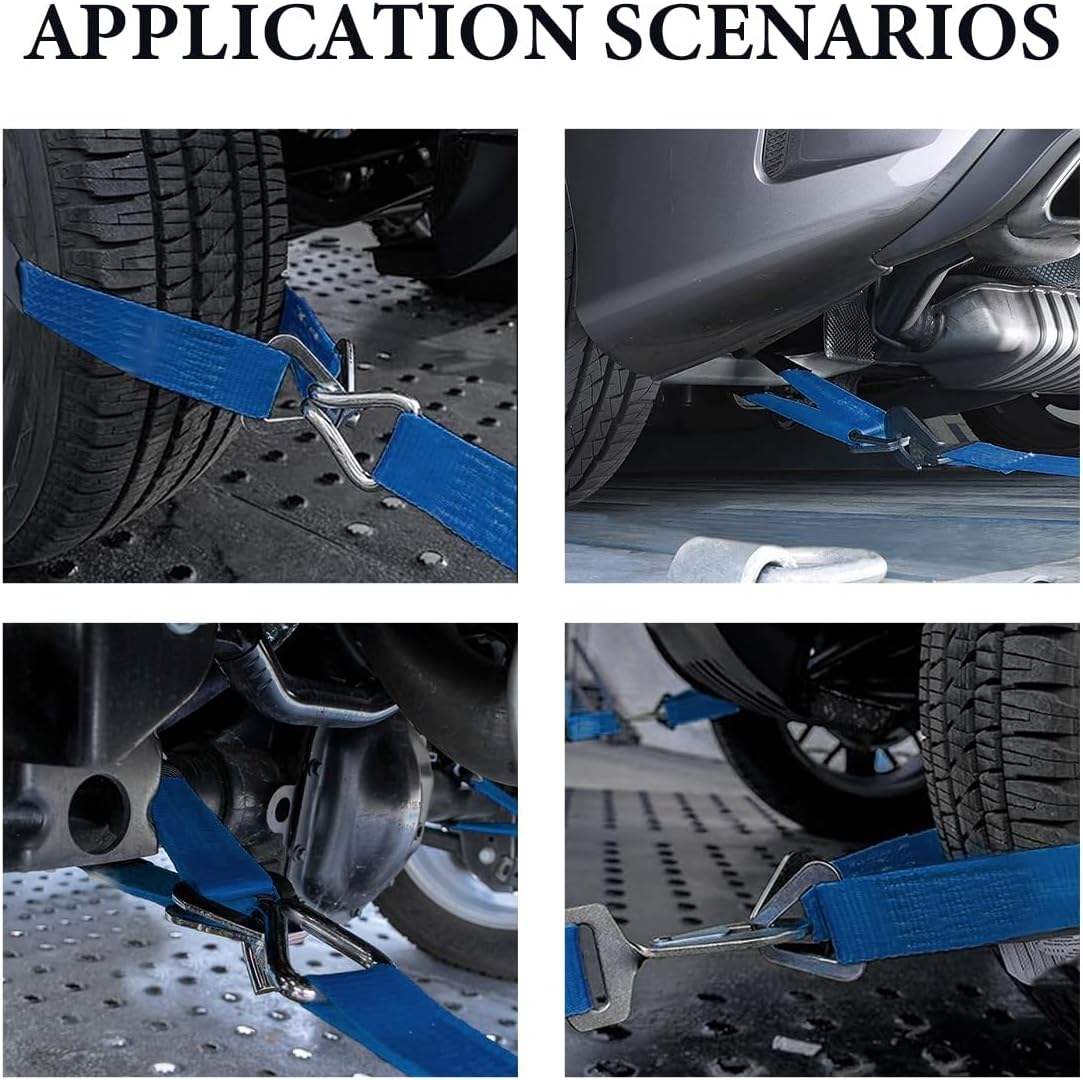 APPLICATION SCENARIOS