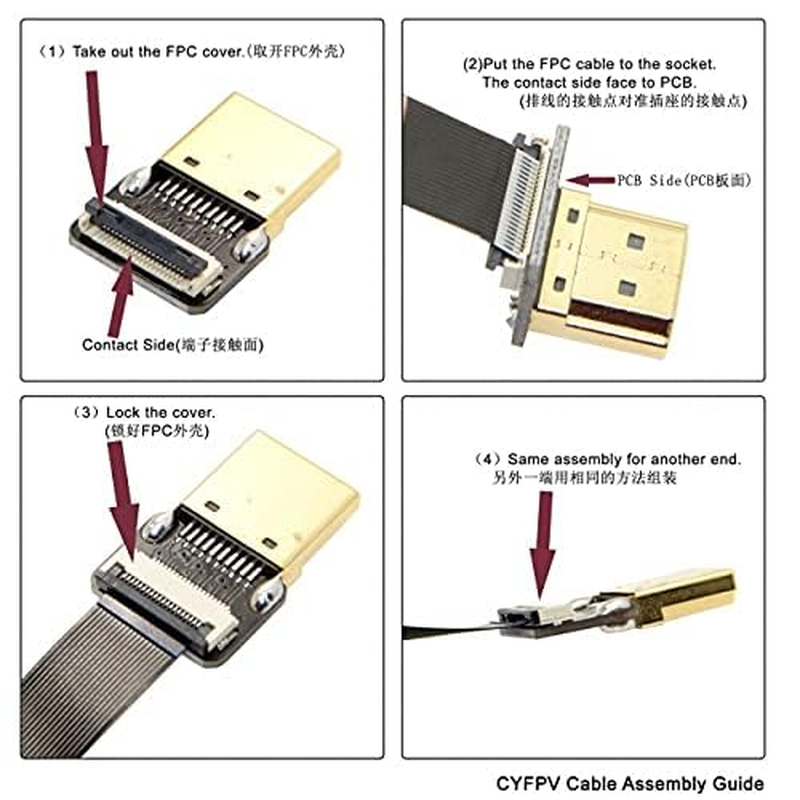 （1）Take out the FPC cover.(取开FPC外壳)

Contact Side(端子接触面)

(2)Put the FPC cable to the socket.
The contact side face to PCB.
(排线的接触点对准插座的接触点)

PCB Side(PCB板面)

（3）Lock the cover.
(锁好FPC外壳)

（4）Same assembly for another end.
另外一端用相同的方法组装

CYFPV Cable Assembly Guide