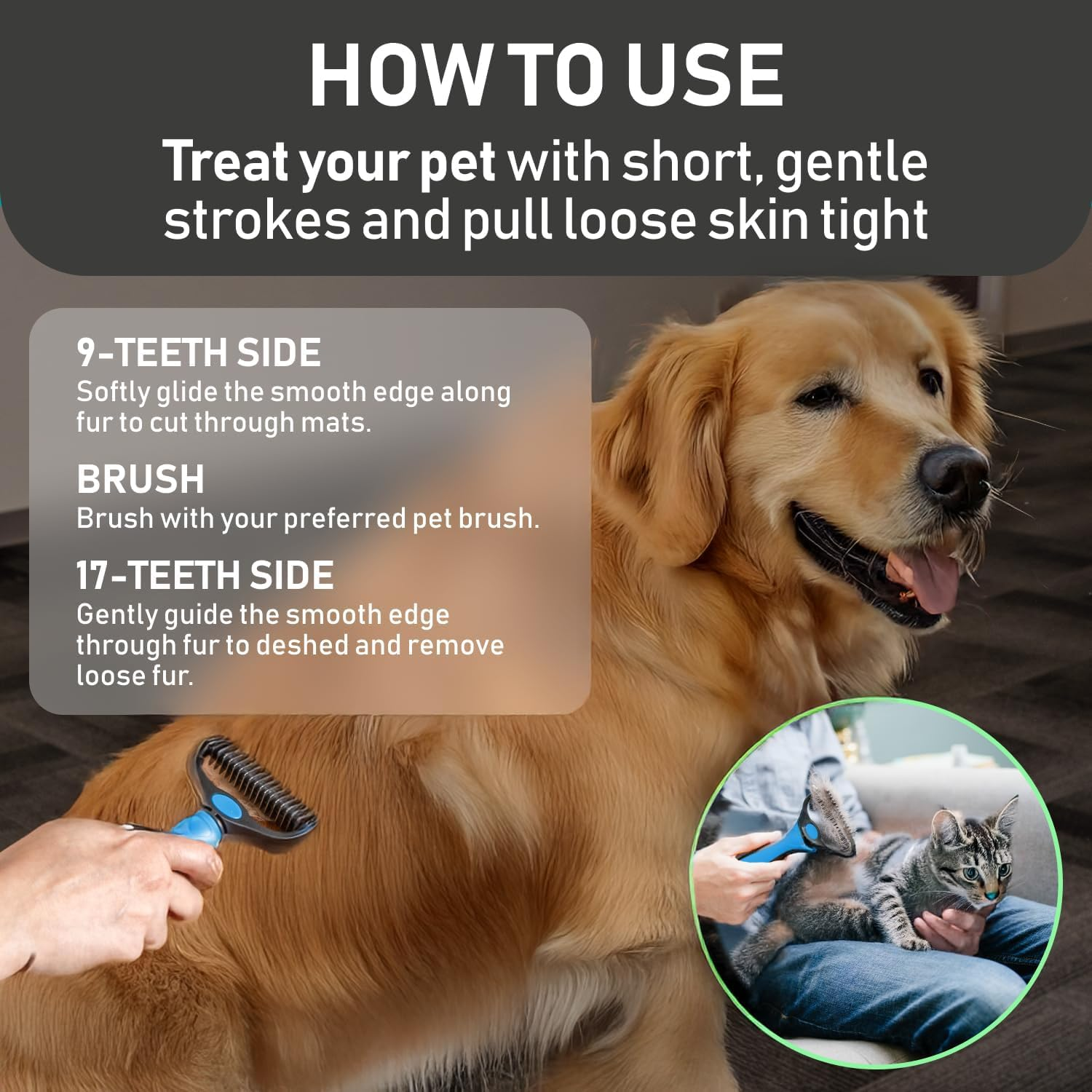 HOW TO USE

Treat your pet with short, gentle strokes and pull loose skin tight

9-TEETH SIDE
Softly glide the smooth edge along fur to cut through mats.

BRUSH
Brush with your preferred pet brush.

17-TEETH SIDE
Gently guide the smooth edge through fur to deshed and remove loose fur.